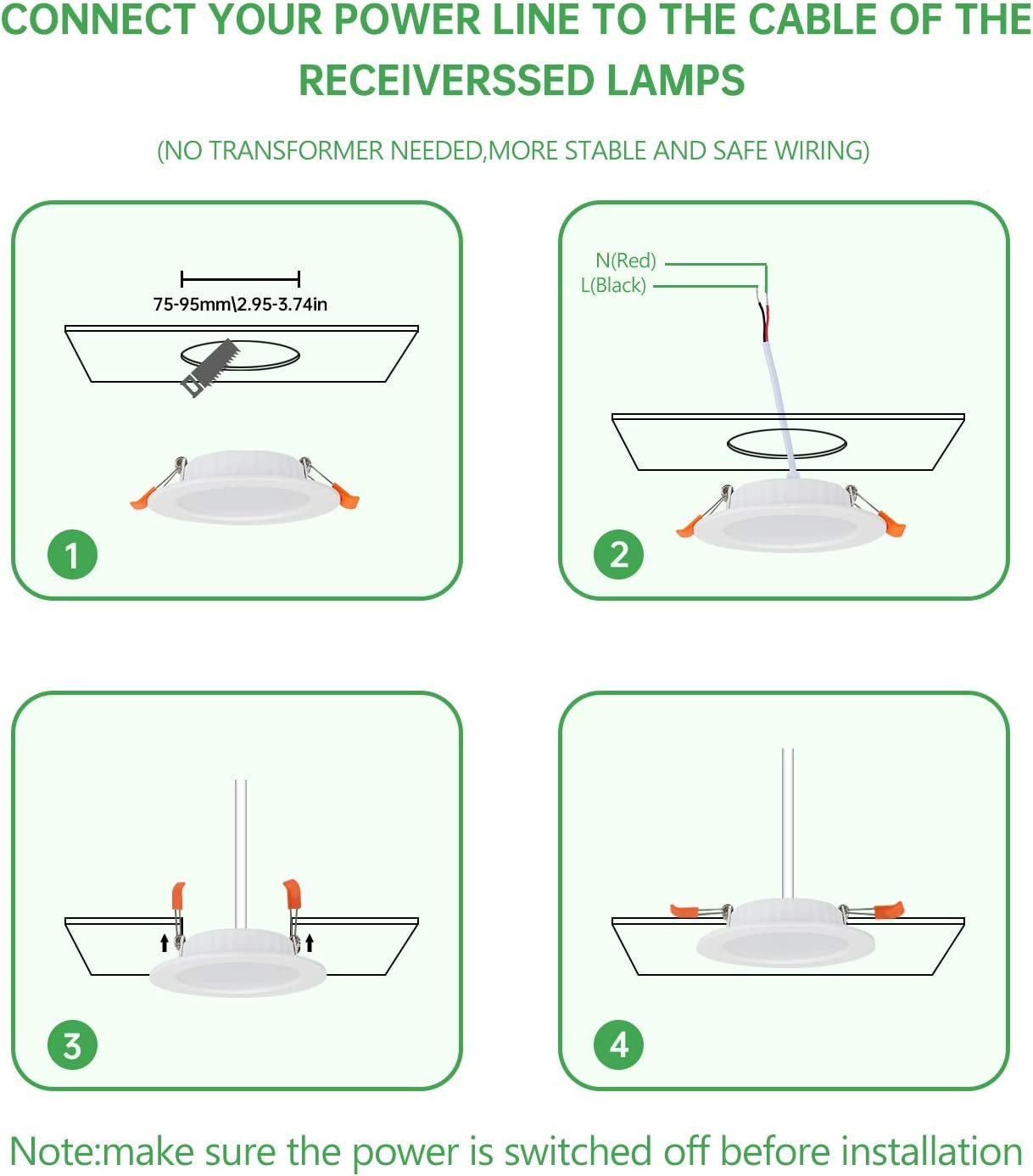 CONNECT YOUR POWER LINE TO THE CABLE OF THE RECEIVERSSED LAMPS

(NO TRANSFORMER NEEDED,MORE STABLE AND SAFE WIRING)

75-95mm\2.95-3.74in

1

N(Red)
L(Black)

2

3

4

Note:make sure the power is switched off before installation