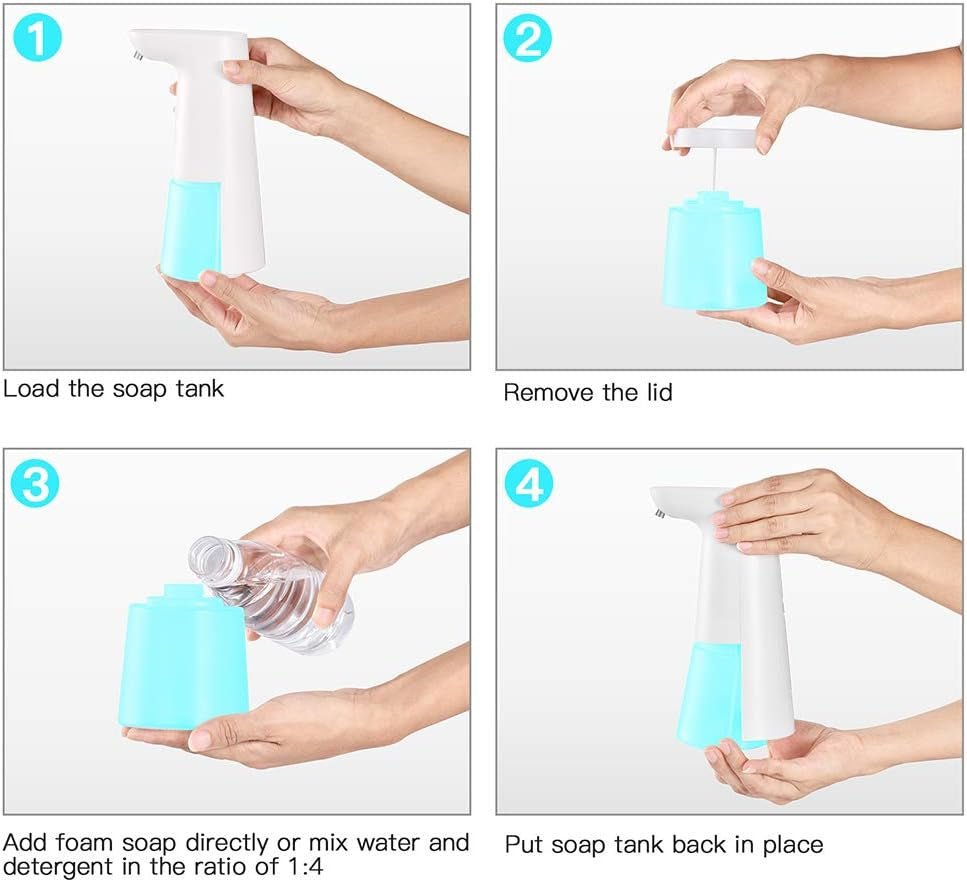 1

Load the soap tank

2

Remove the lid

3

Add foam soap directly or mix water and detergent in the ratio of 1:4

4

Put soap tank back in place