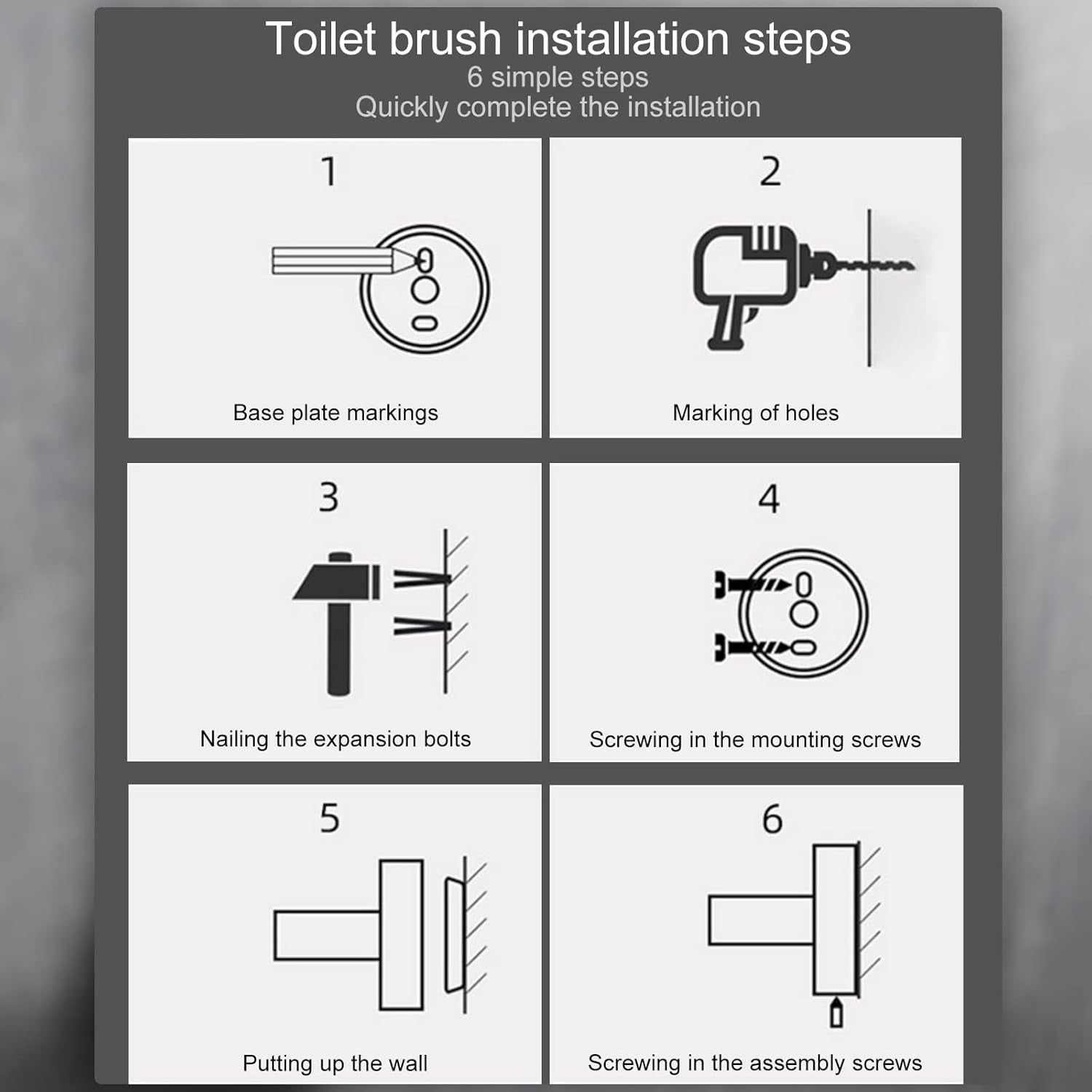 Toilet brush installation steps
6 simple steps
Quickly complete the installation

1
Base plate markings

2
Marking of holes

3
Nailing the expansion bolts

4
Screwing in the mounting screws

5
Putting up the wall

6
Screwing in the assembly screws