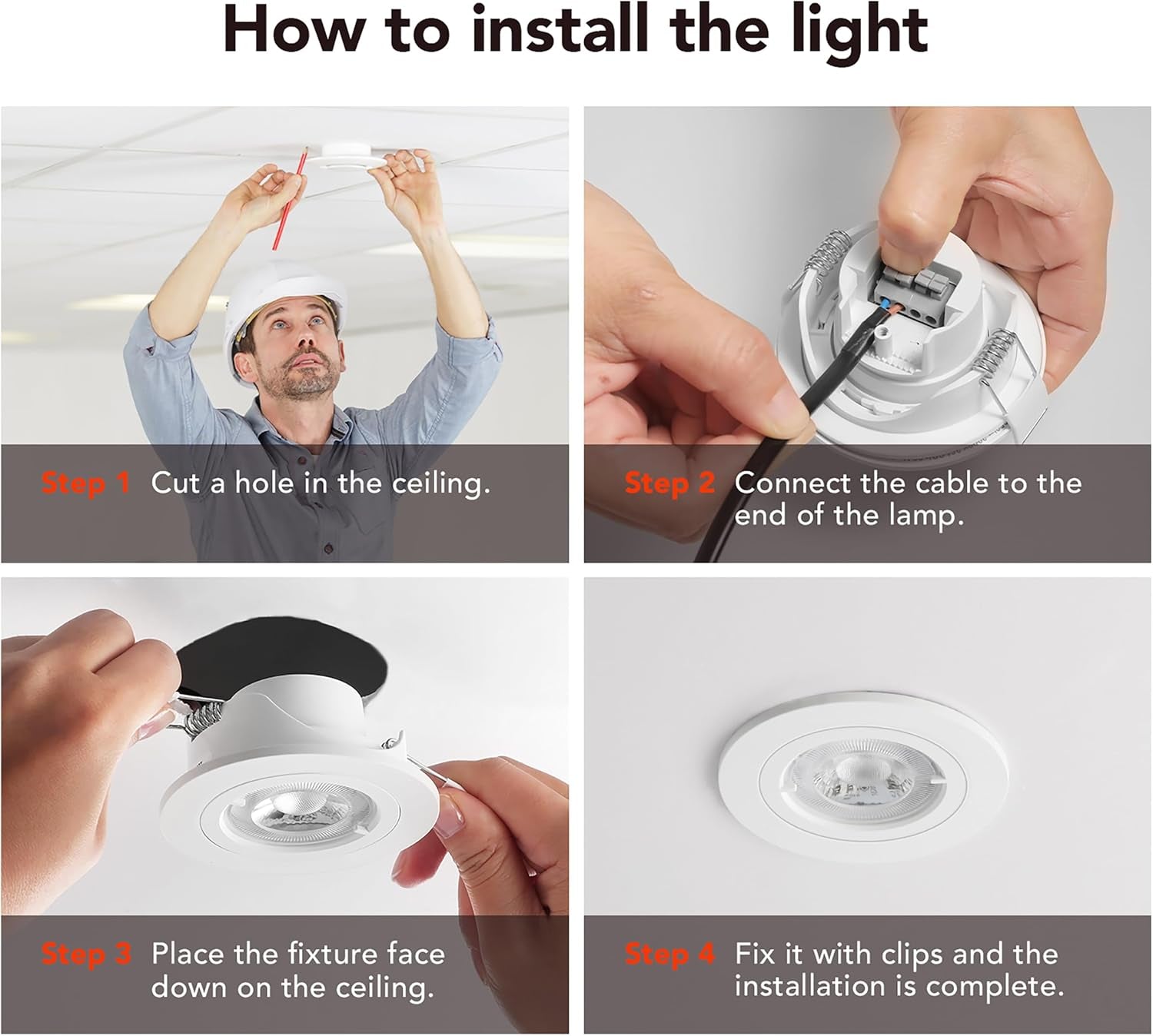 How to install the light

Step 1 Cut a hole in the ceiling.

Step 2 Connect the cable to the end of the lamp.

Step 3 Place the fixture face down on the ceiling.

Step 4 Fix it with clips and the installation is complete.