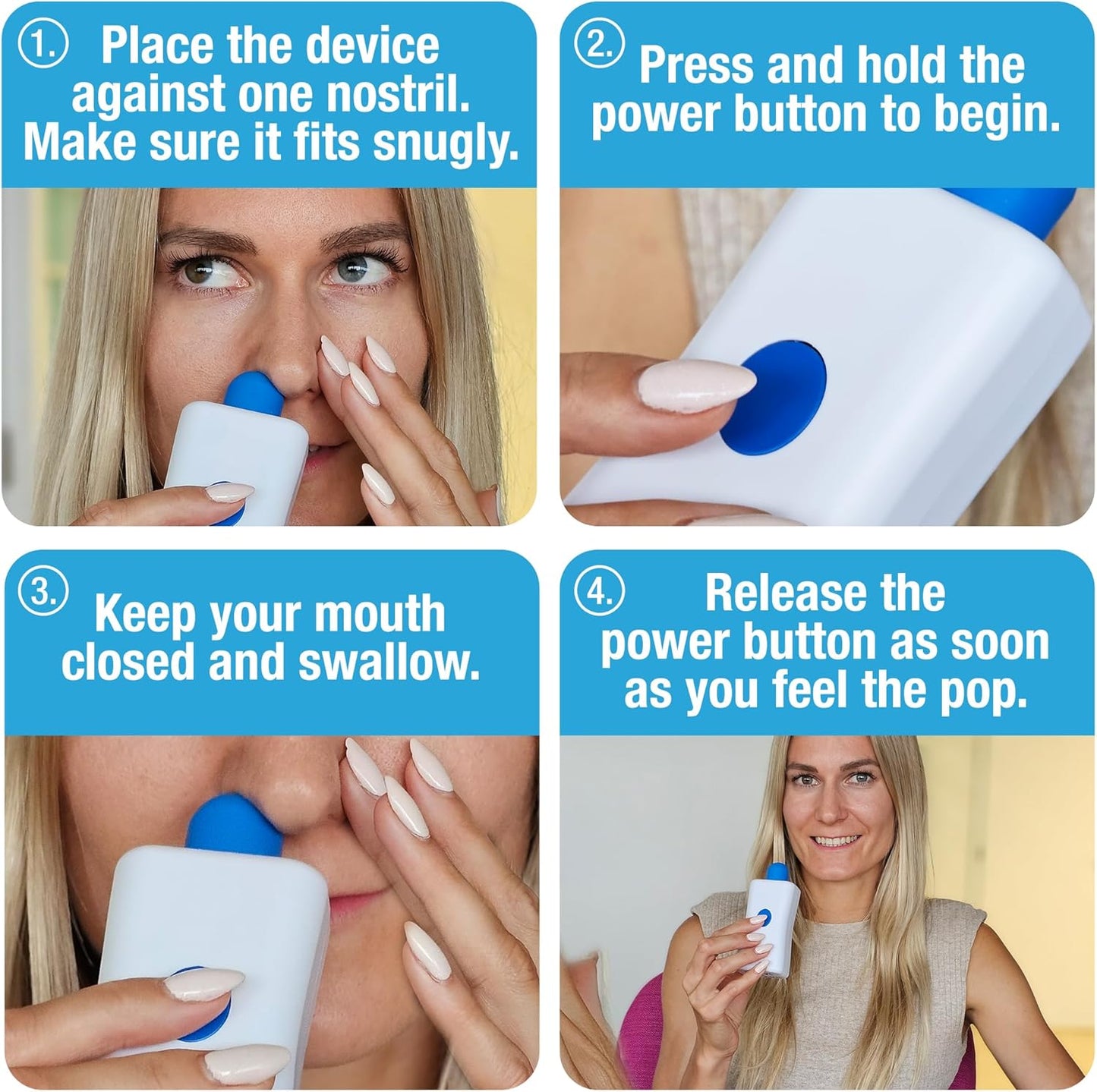 1. Place the device against one nostril. Make sure it fits snugly.

2. Press and hold the power button to begin.

3. Keep your mouth closed and swallow.

4. Release the power button as soon as you feel the pop.