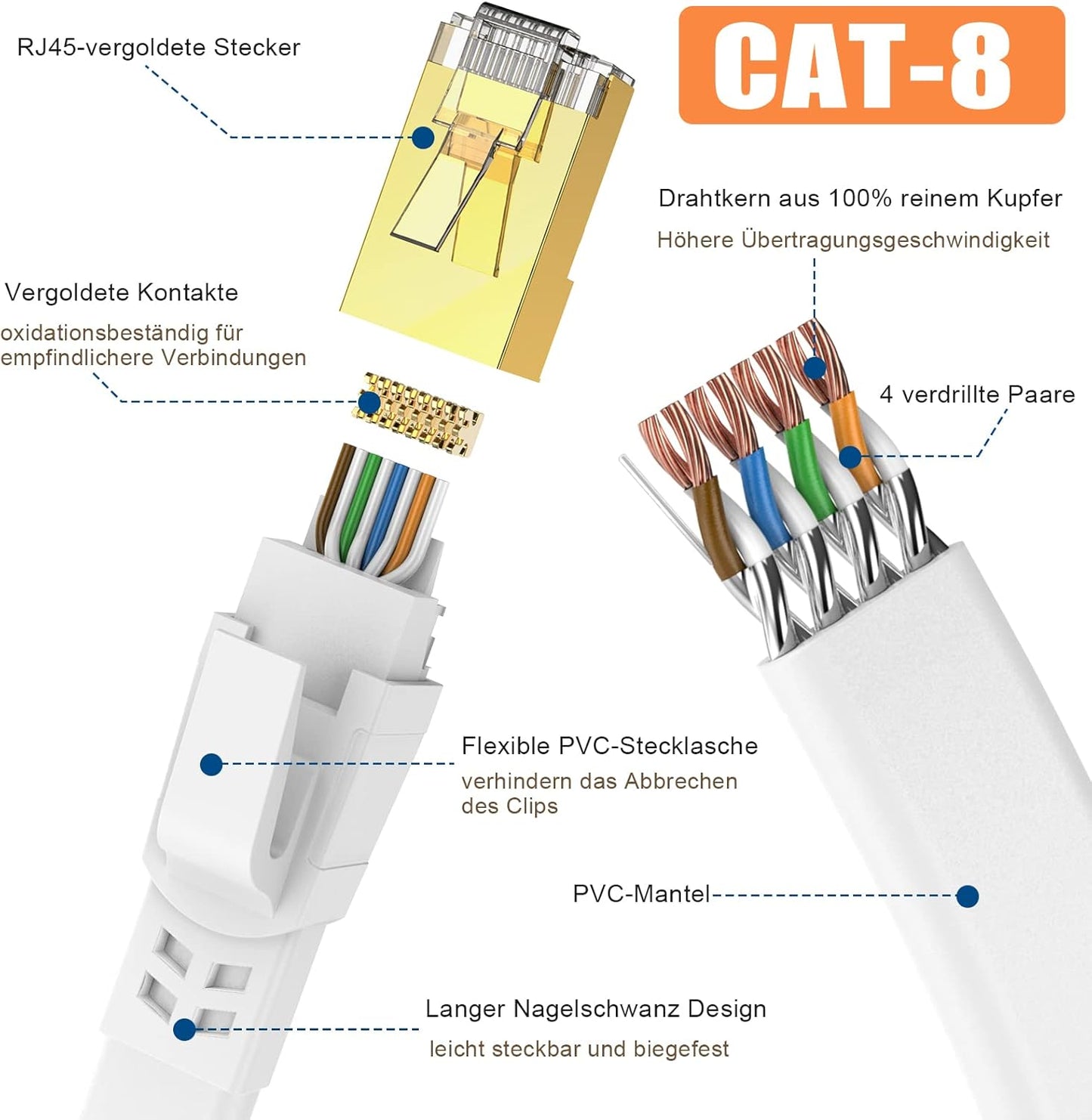 RJ45-vergoldete Stecker

CAT-8

Drahtkern aus 100% reinem Kupfer
Höhere Übertragungsgeschwindigkeit

Vergoldete Kontakte
oxidationsbeständig für empfindlichere Verbindungen

4 verdrillte Paare

Flexible PVC-Stecklasche
verhindern das Abbrechen des Clips

PVC-Mantel

Langer Nagelschwanz Design
leicht steckbar und biegefest