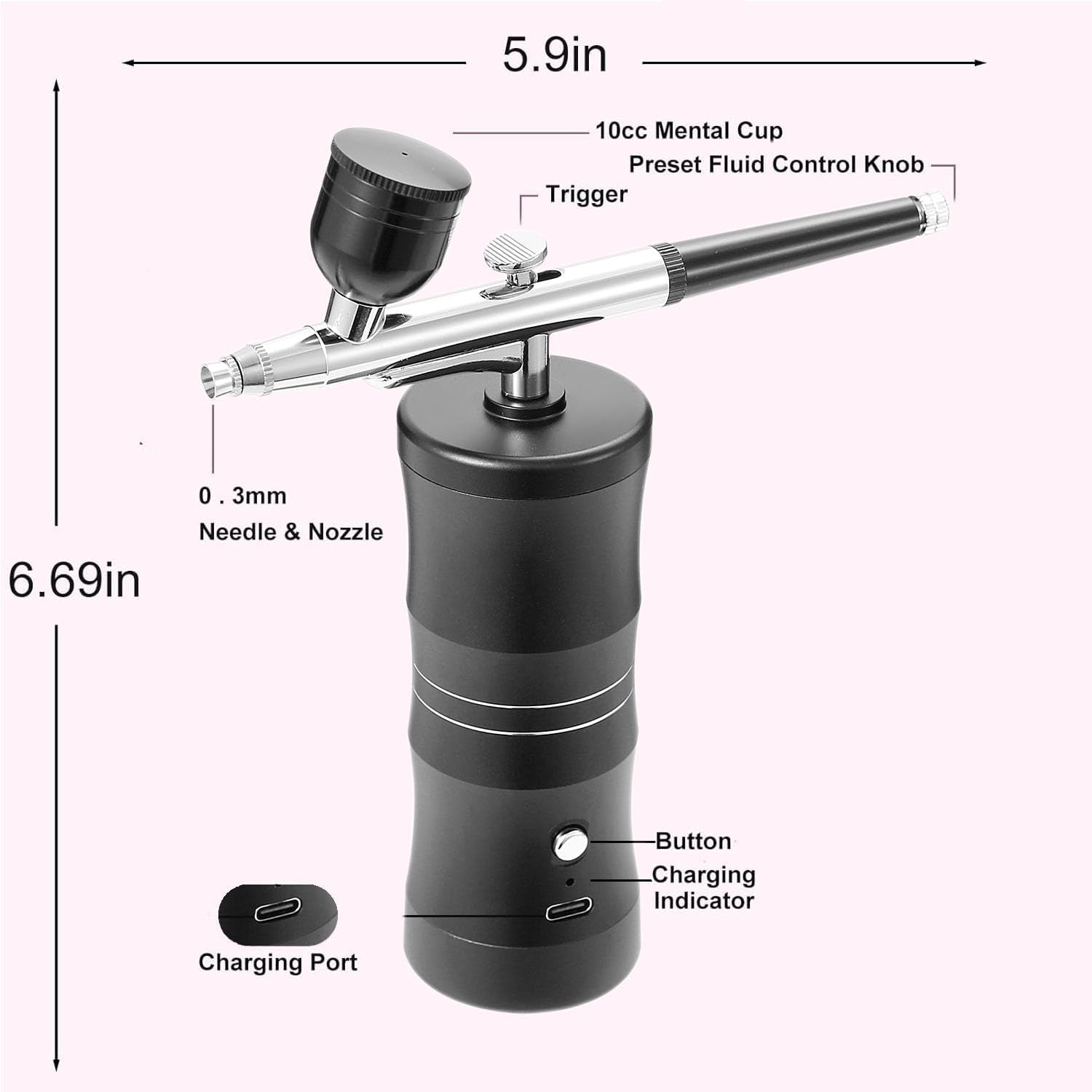 5.9in

10cc Mental Cup

Preset Fluid Control Knob

Trigger

0 . 3mm
Needle & Nozzle

6.69in

Button

Charging Indicator

Charging Port