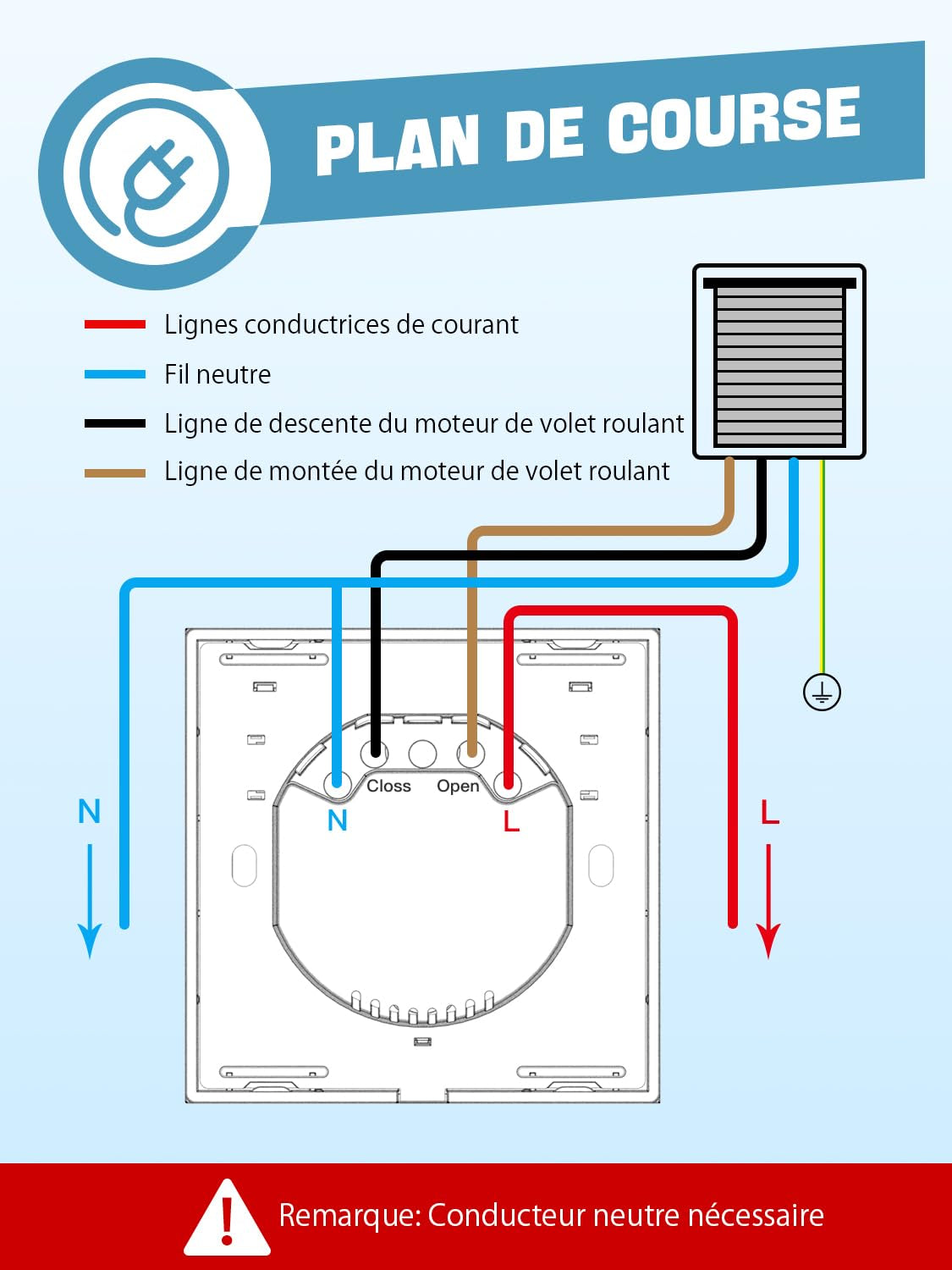 PLAN DE COURSE

Lignes conductrices de courant

Fil neutre

Ligne de descente du moteur de volet roulant

Ligne de montée du moteur de volet roulant

N

Closs

Open

N

L

L

Remarque: Conducteur neutre nécessaire