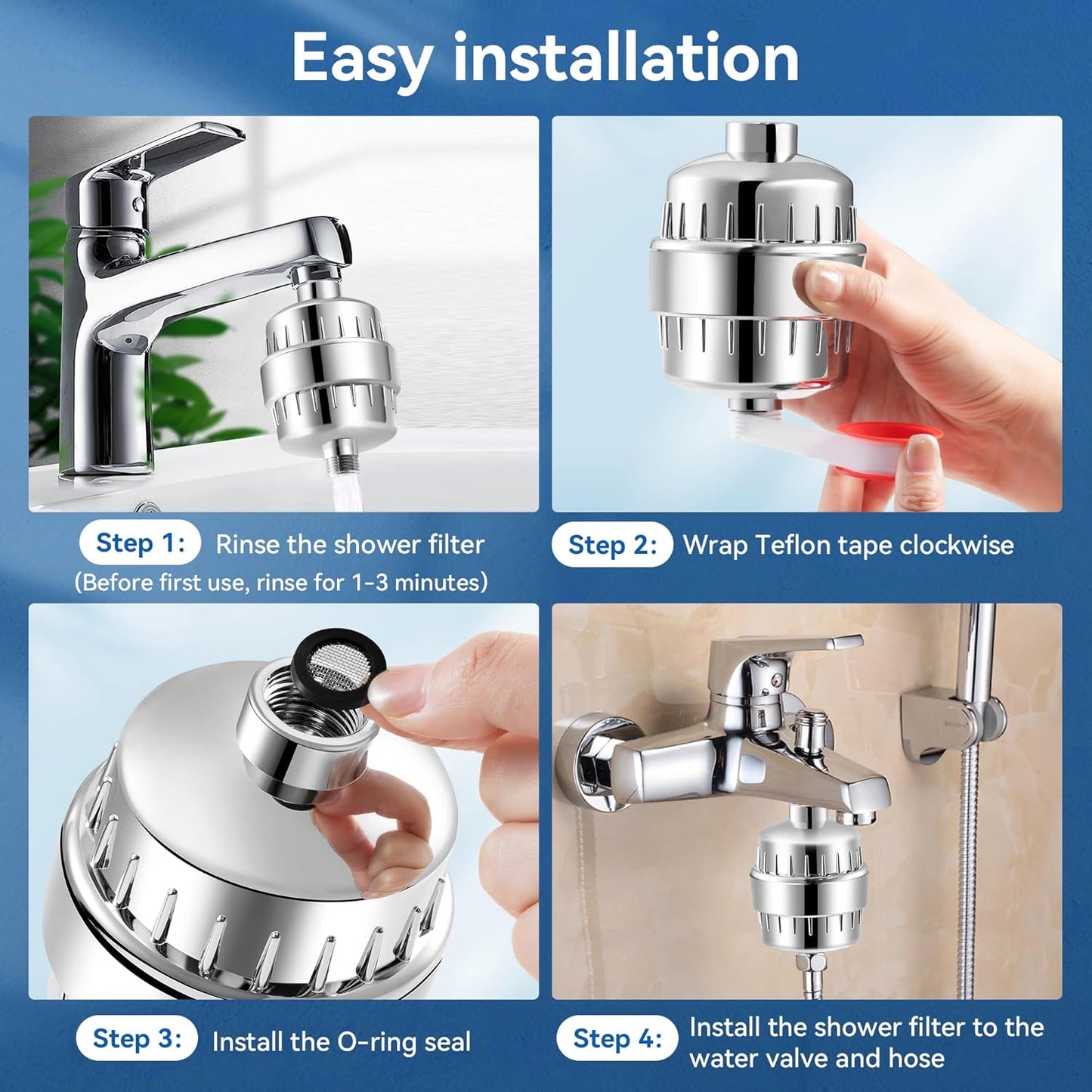 Easy installation

Step 1: Rinse the shower filter
(Before first use, rinse for 1-3 minutes)

Step 2: Wrap Teflon tape clockwise

Step 3: Install the O-ring seal

Step 4: Install the shower filter to the water valve and hose