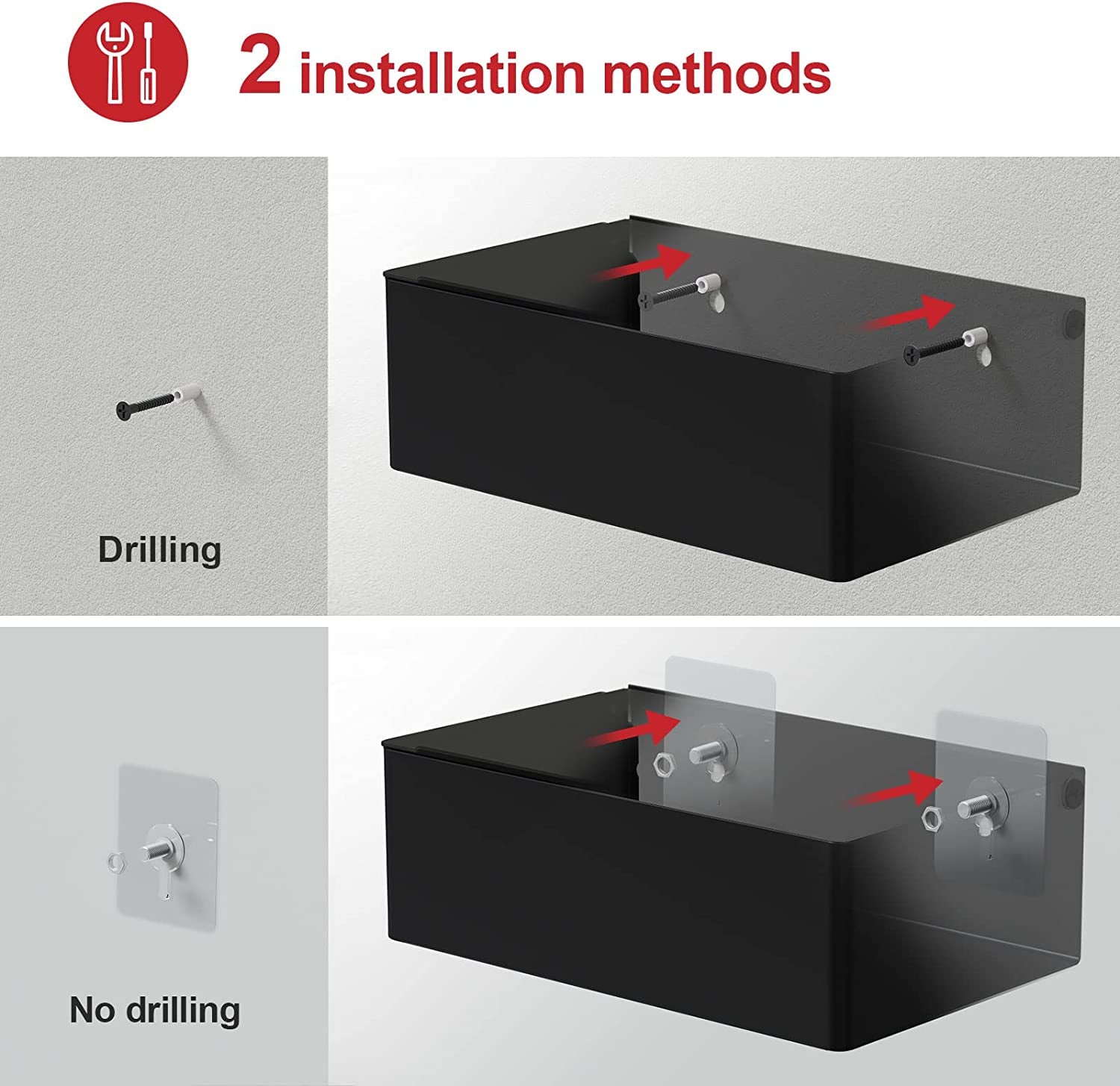 2 installation methods

Drilling

No drilling