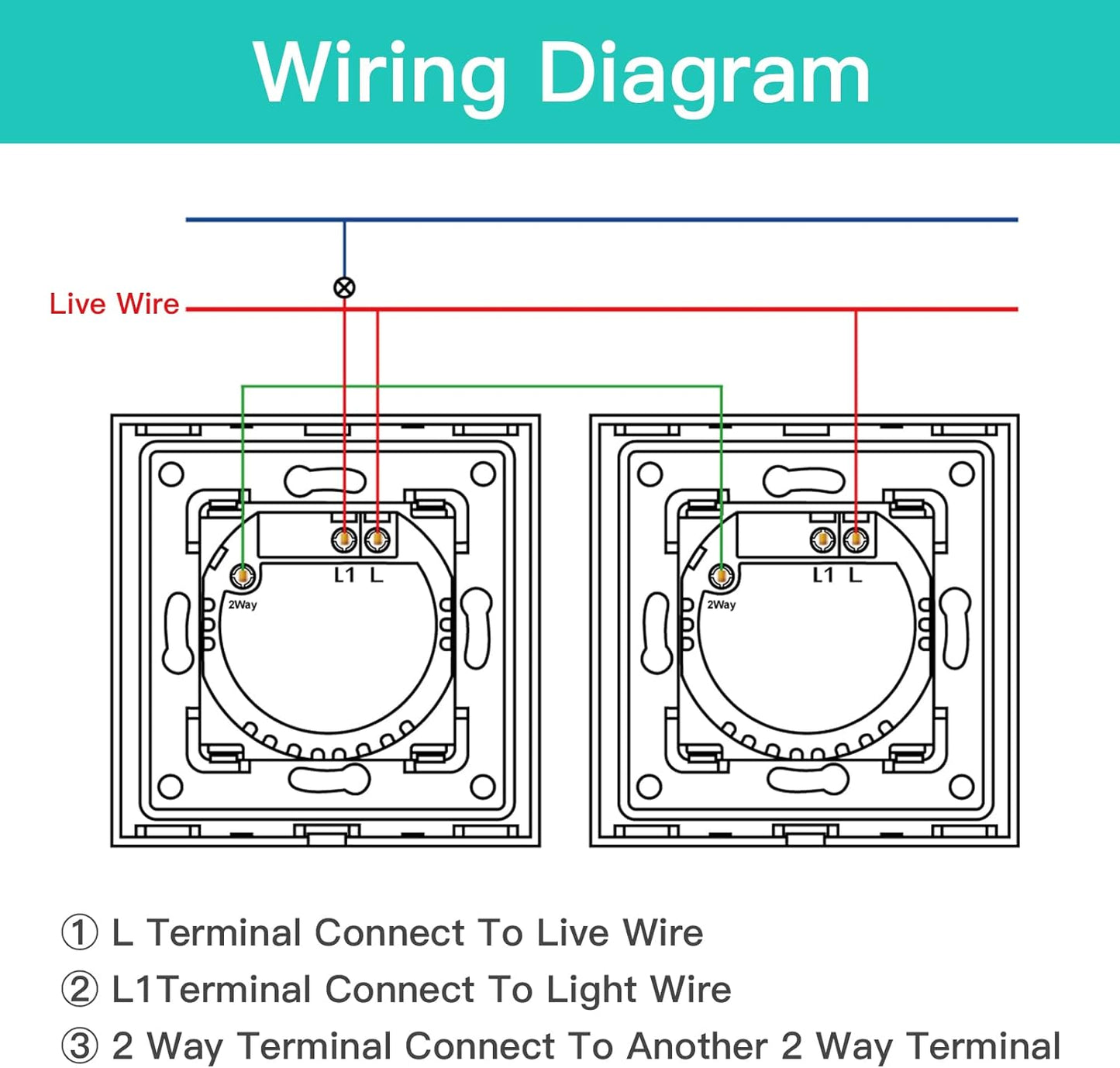 Wiring Diagram

Live Wire

L1 L

2Way

L1 L

2Way

① L Terminal Connect To Live Wire
② L1Terminal Connect To Light Wire
③ 2 Way Terminal Connect To Another 2 Way Terminal