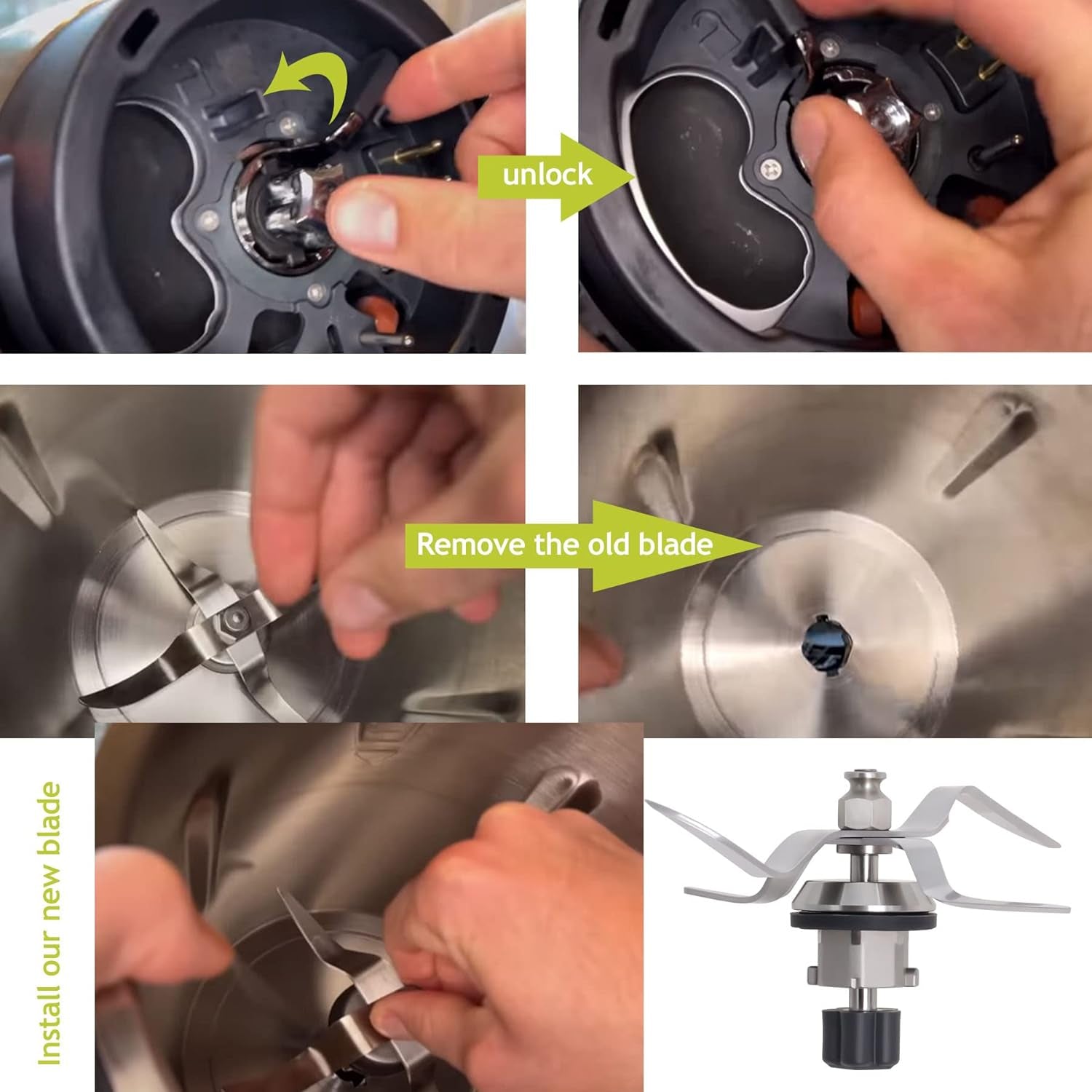 unlock

Remove the old blade

Install our new blade