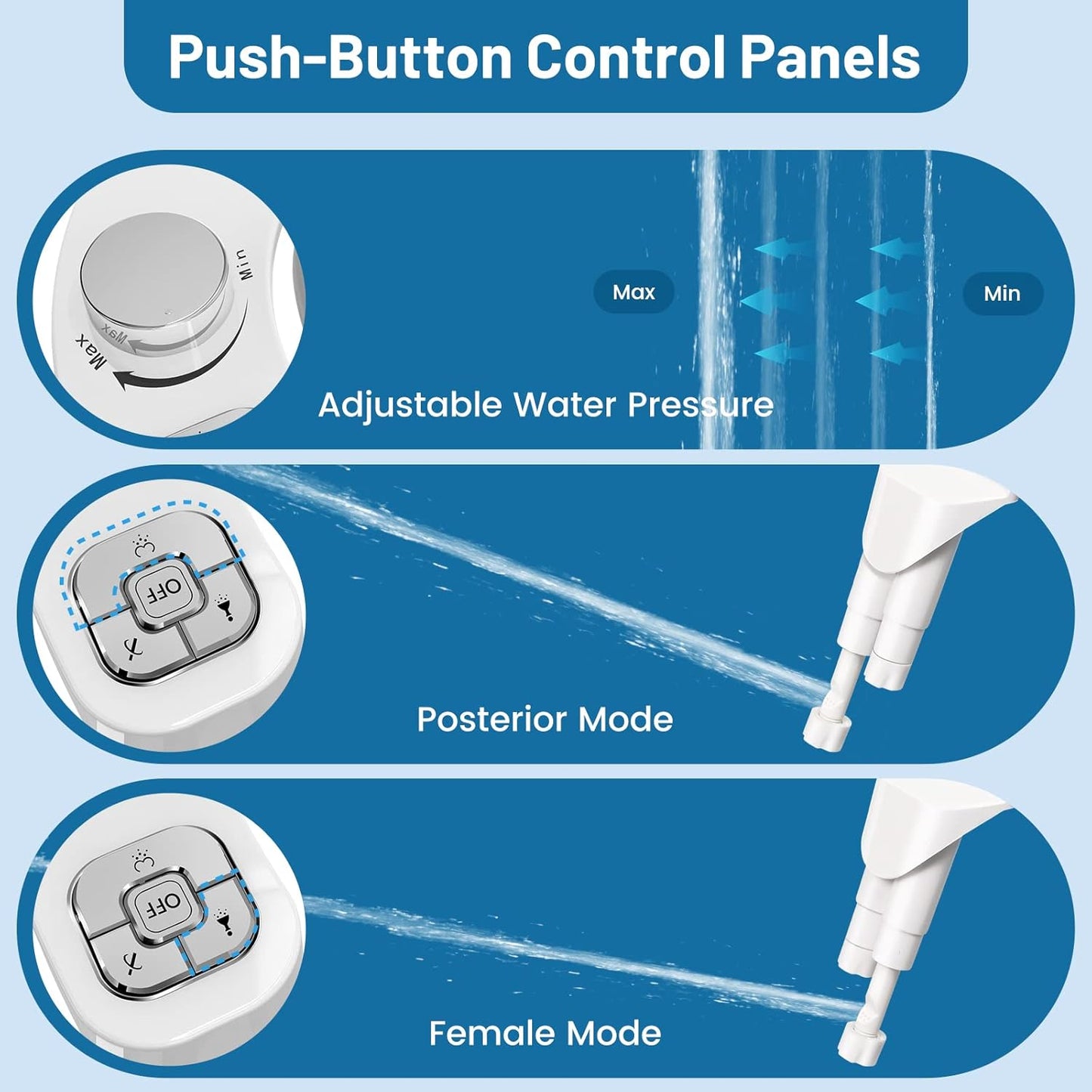 Push-Button Control Panels

Min
Max
Max

Max
Min

Adjustable Water Pressure

OFF

Posterior Mode

OFF

Female Mode