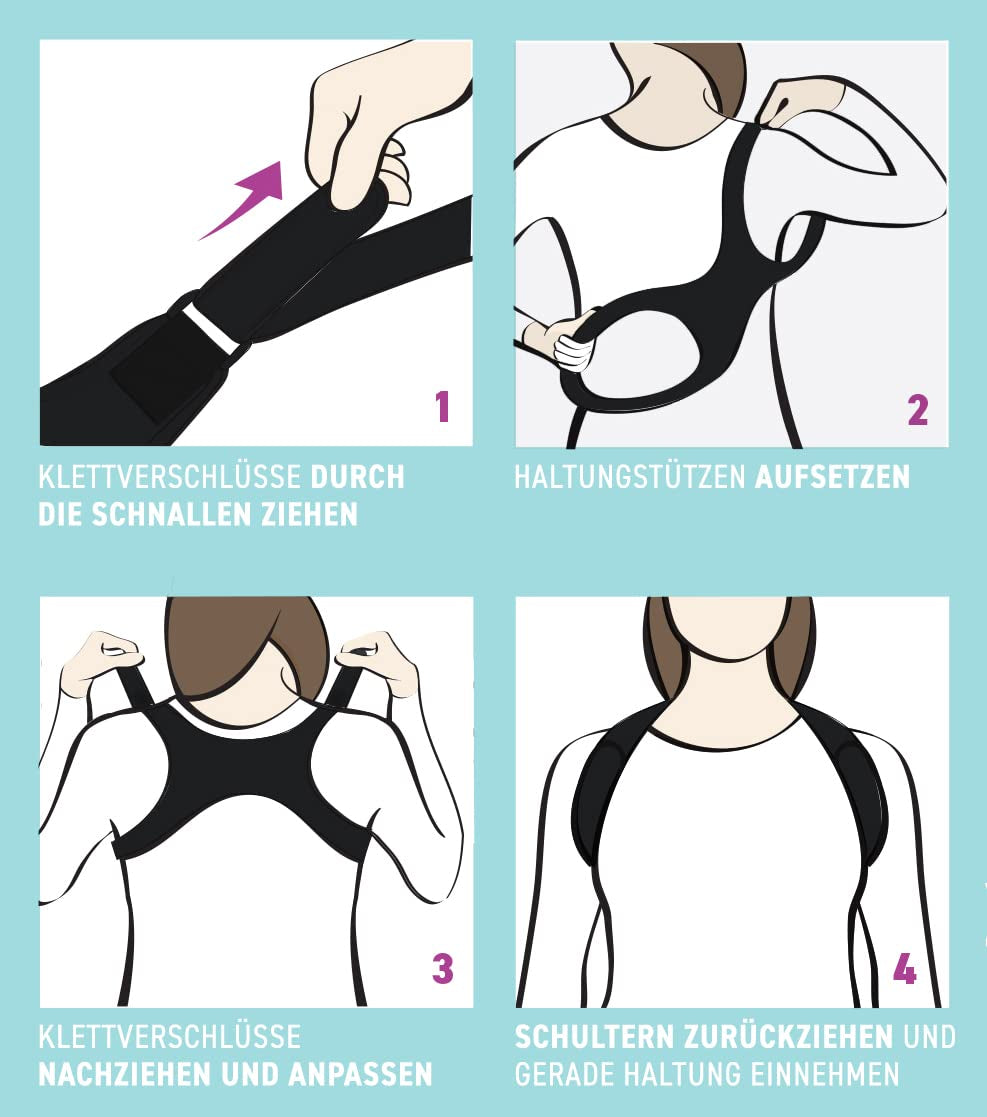 1

KLETTVERSCHLÜSSE DURCH DIE SCHNALLEN ZIEHEN

2

HALTUNGSTÜTZEN AUFSETZEN

3

KLETTVERSCHLÜSSE NACHZIEHEN UND ANPASSEN

4

SCHULTERN ZURÜCKZIEHEN UND GERADE HALTUNG EINNEHMEN