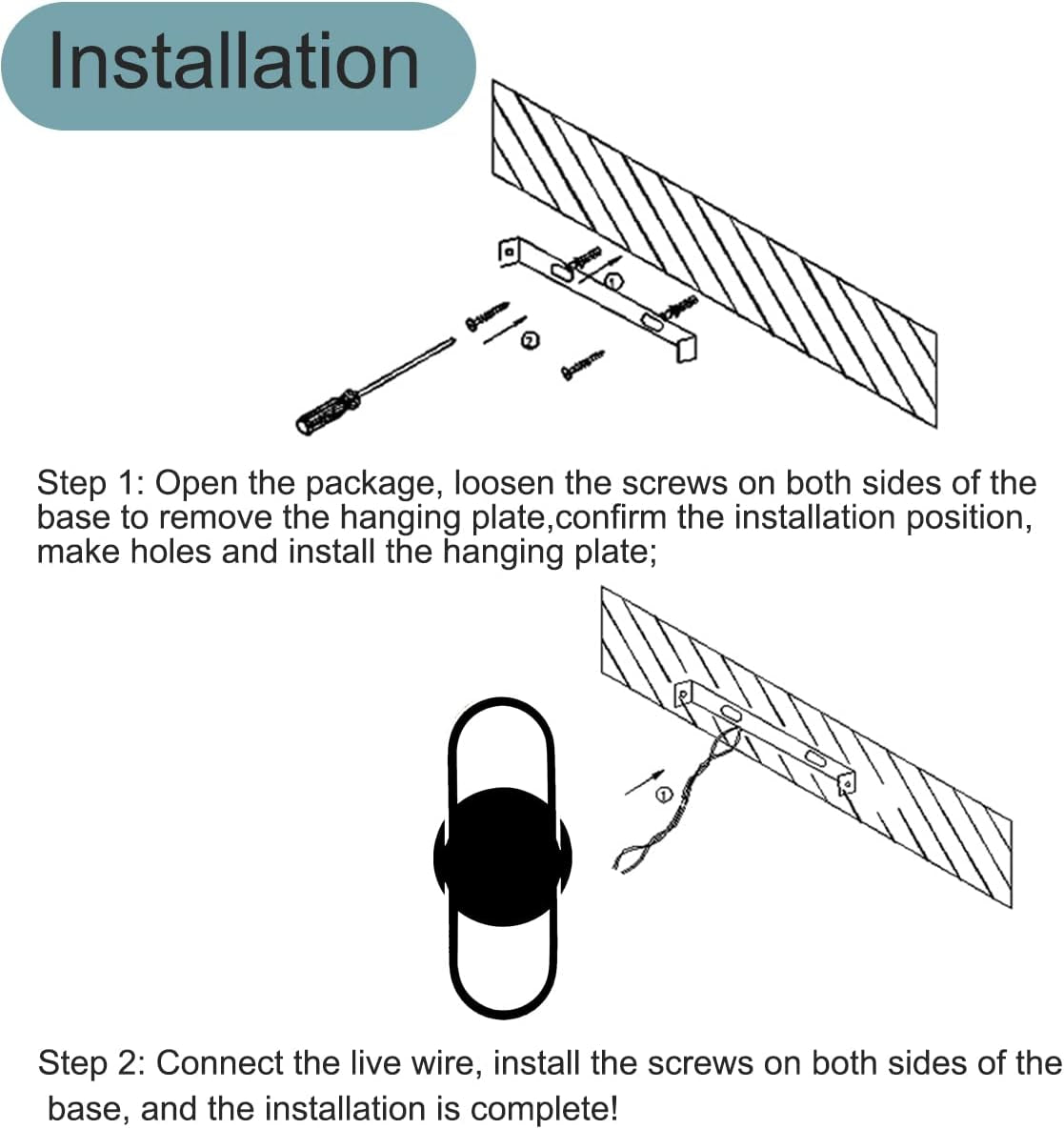 Installation

①

②

Step 1: Open the package, loosen the screws on both sides of the base to remove the hanging plate,confirm the installation position, make holes and install the hanging plate;

①

Step 2: Connect the live wire, install the screws on both sides of the base, and the installation is complete!