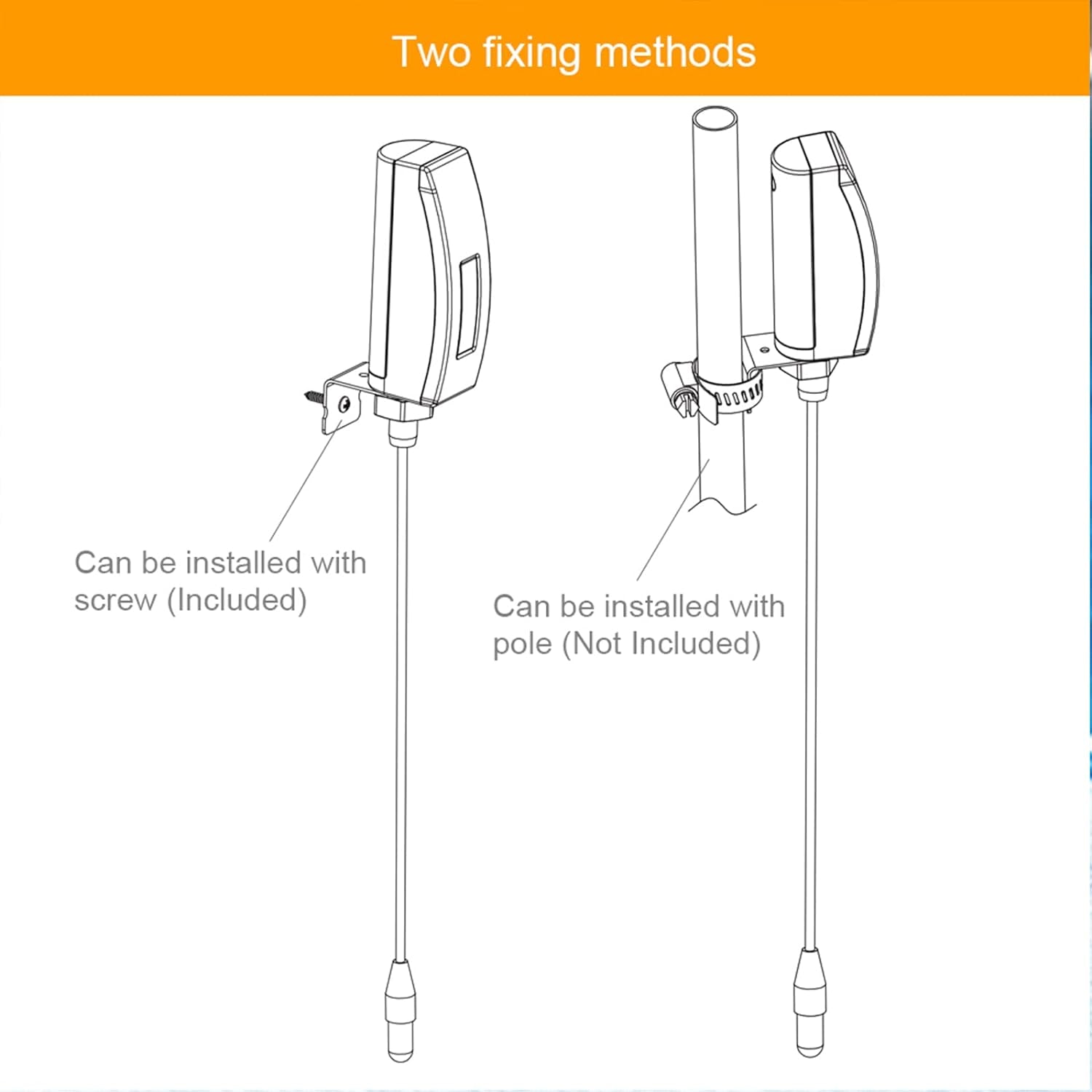 Two fixing methods

Can be installed with screw (Included)

Can be installed with pole (Not Included)