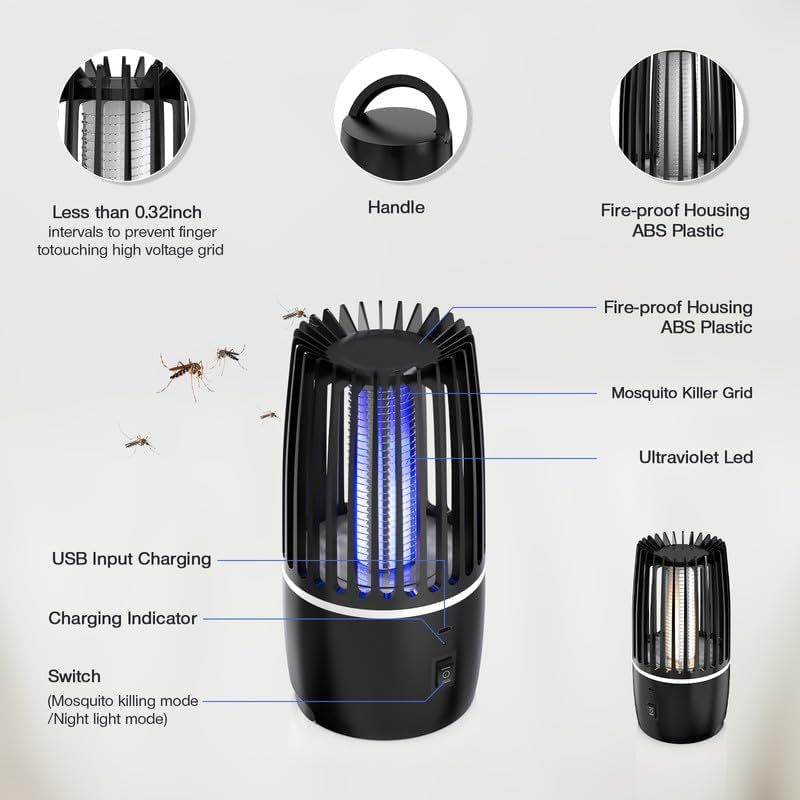 Less than 0.32inch
intervals to prevent finger totouching high voltage grid

Handle

Fire-proof Housing
ABS Plastic

Fire-proof Housing
ABS Plastic

Mosquito Killer Grid

Ultraviolet Led

USB Input Charging

Charging Indicator

Switch
(Mosquito killing mode
/Night light mode)