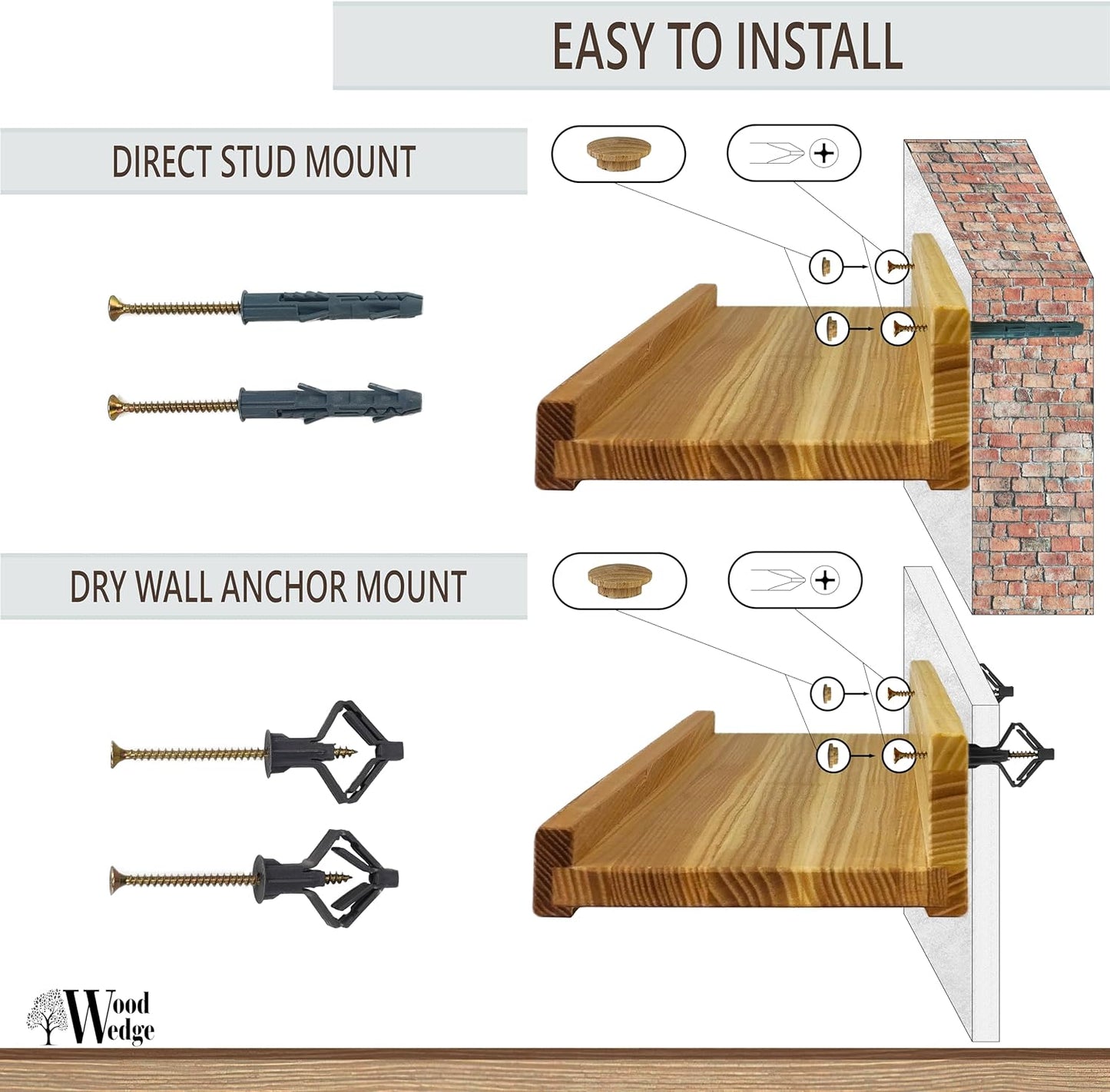 EASY TO INSTALL

DIRECT STUD MOUNT

DRY WALL ANCHOR MOUNT

Wood Wedge