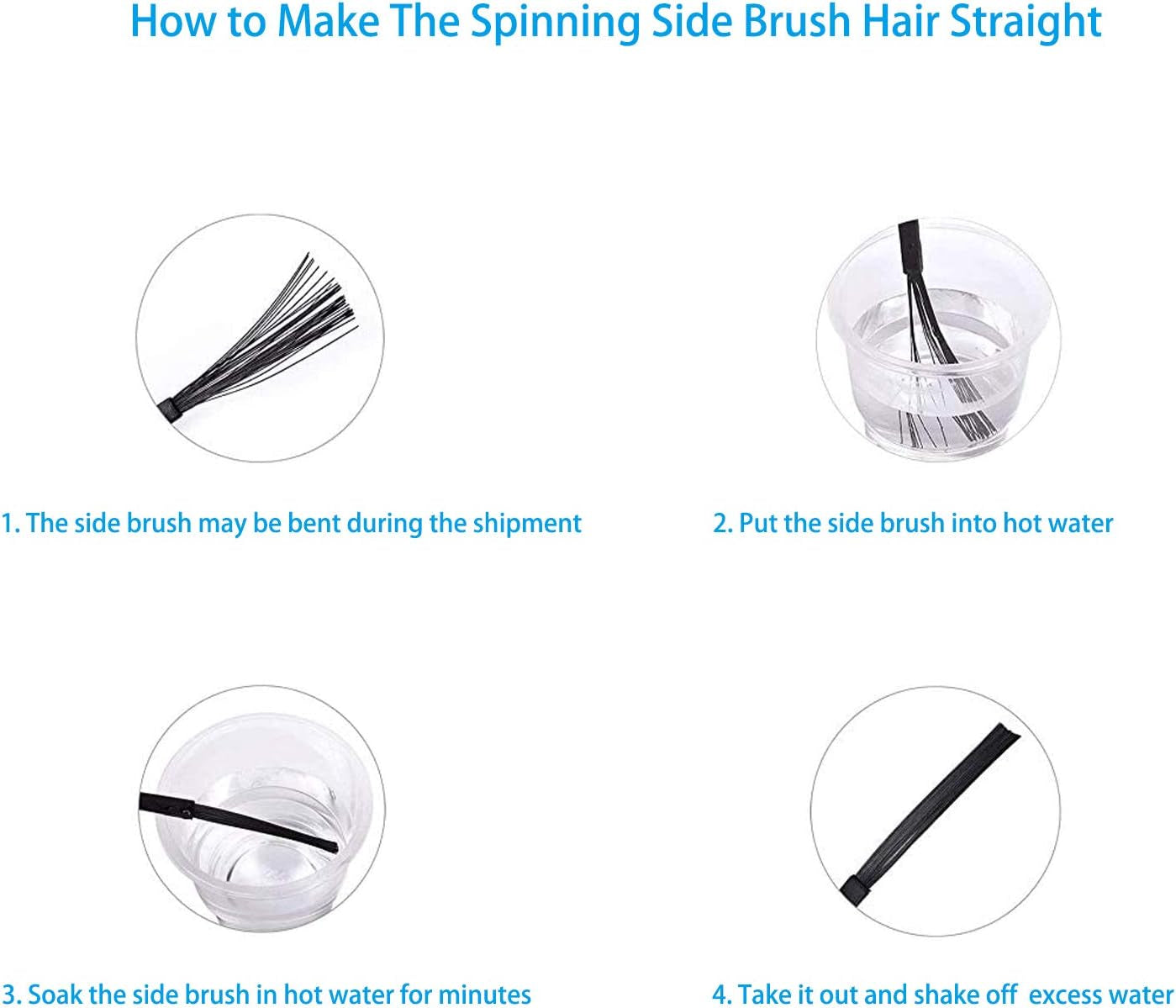 How to Make The Spinning Side Brush Hair Straight

1. The side brush may be bent during the shipment

2. Put the side brush into hot water

3. Soak the side brush in hot water for minutes

4. Take it out and shake off excess water