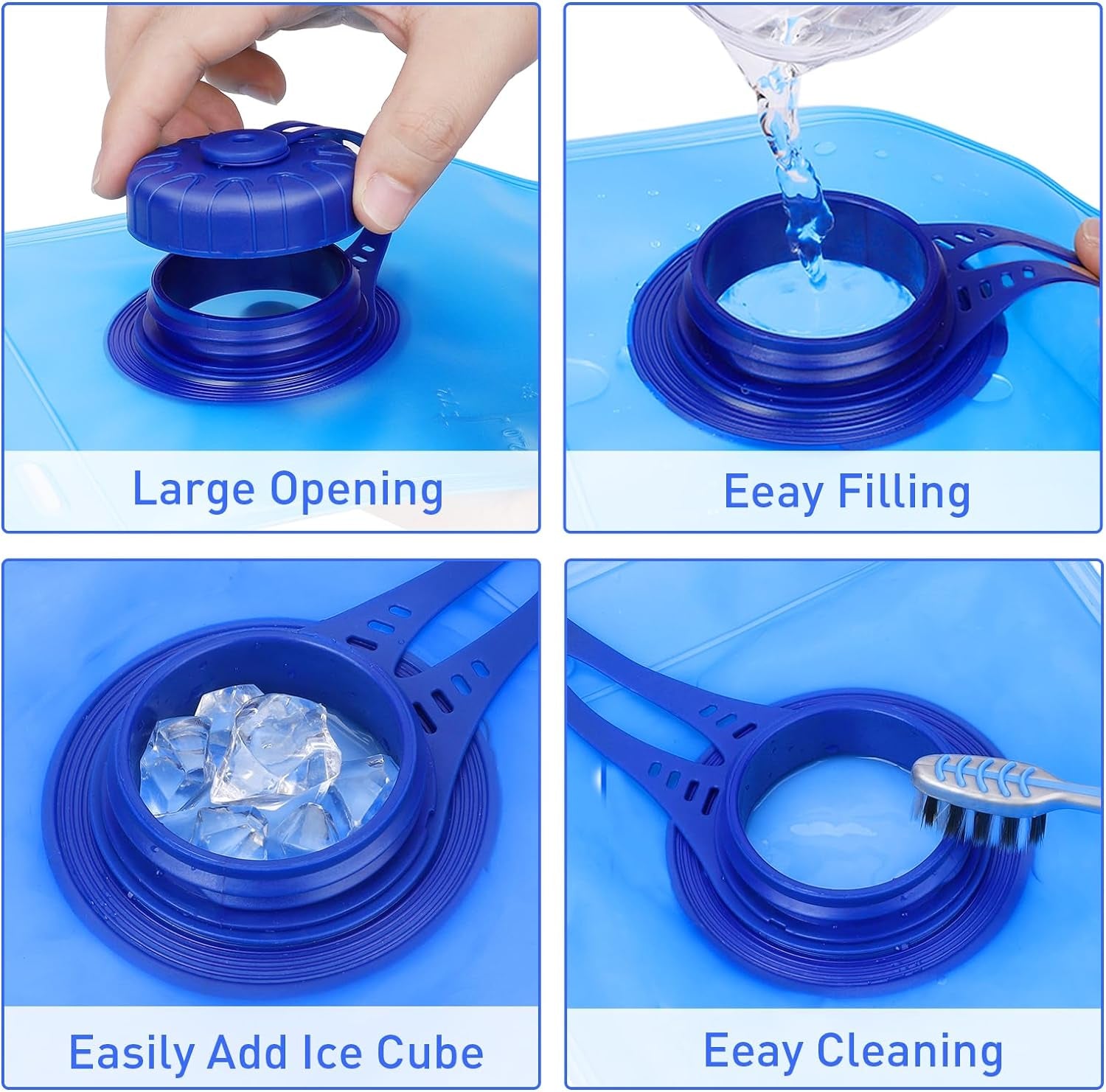 Large Opening

Eeay Filling

Easily Add Ice Cube

Eeay Cleaning