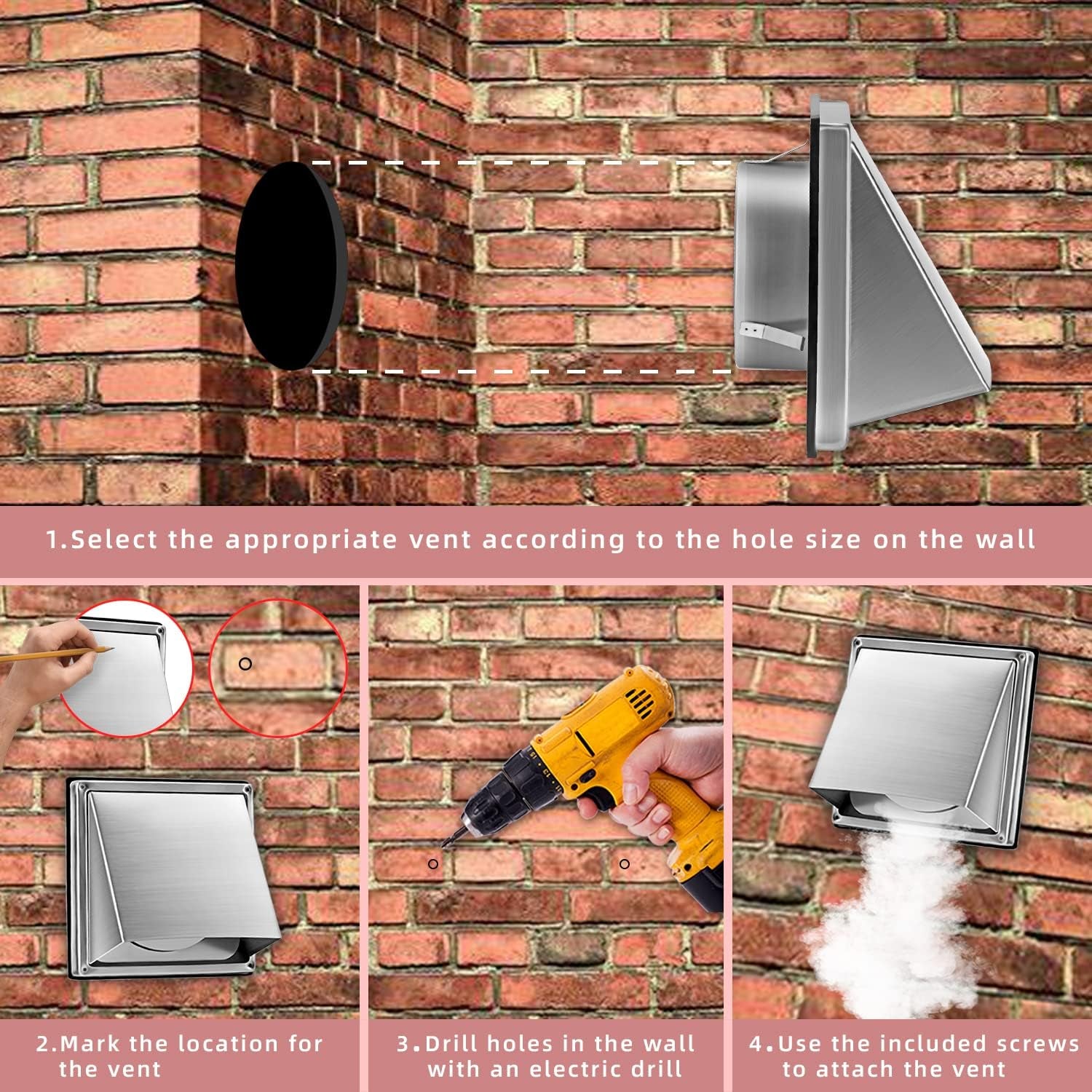 1.Select the appropriate vent according to the hole size on the wall

2.Mark the location for the vent

3.Drill holes in the wall with an electric drill

4.Use the included screws to attach the vent