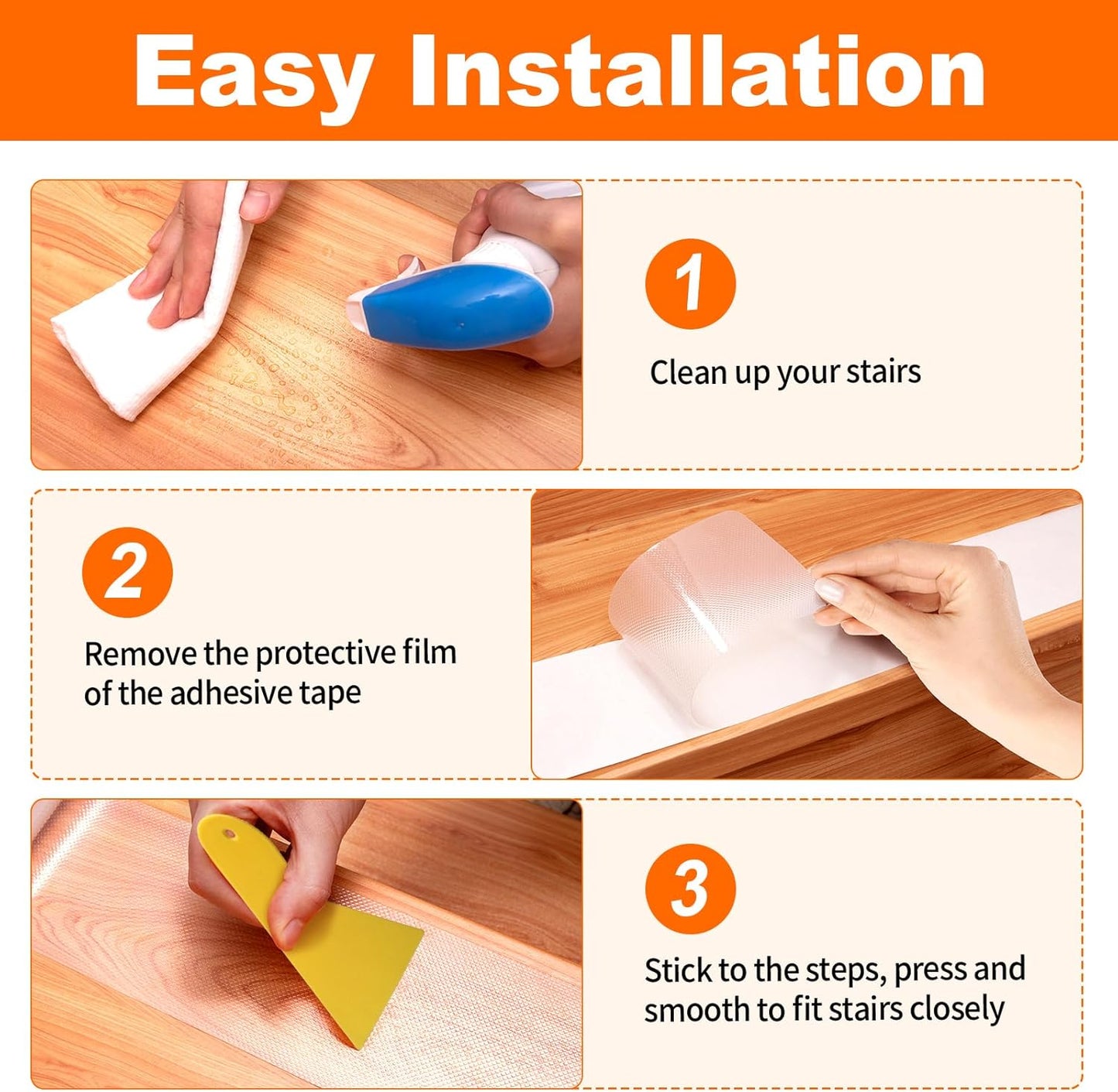 Easy Installation

1

Clean up your stairs

2

Remove the protective film of the adhesive tape

3

Stick to the steps, press and smooth to fit stairs closely