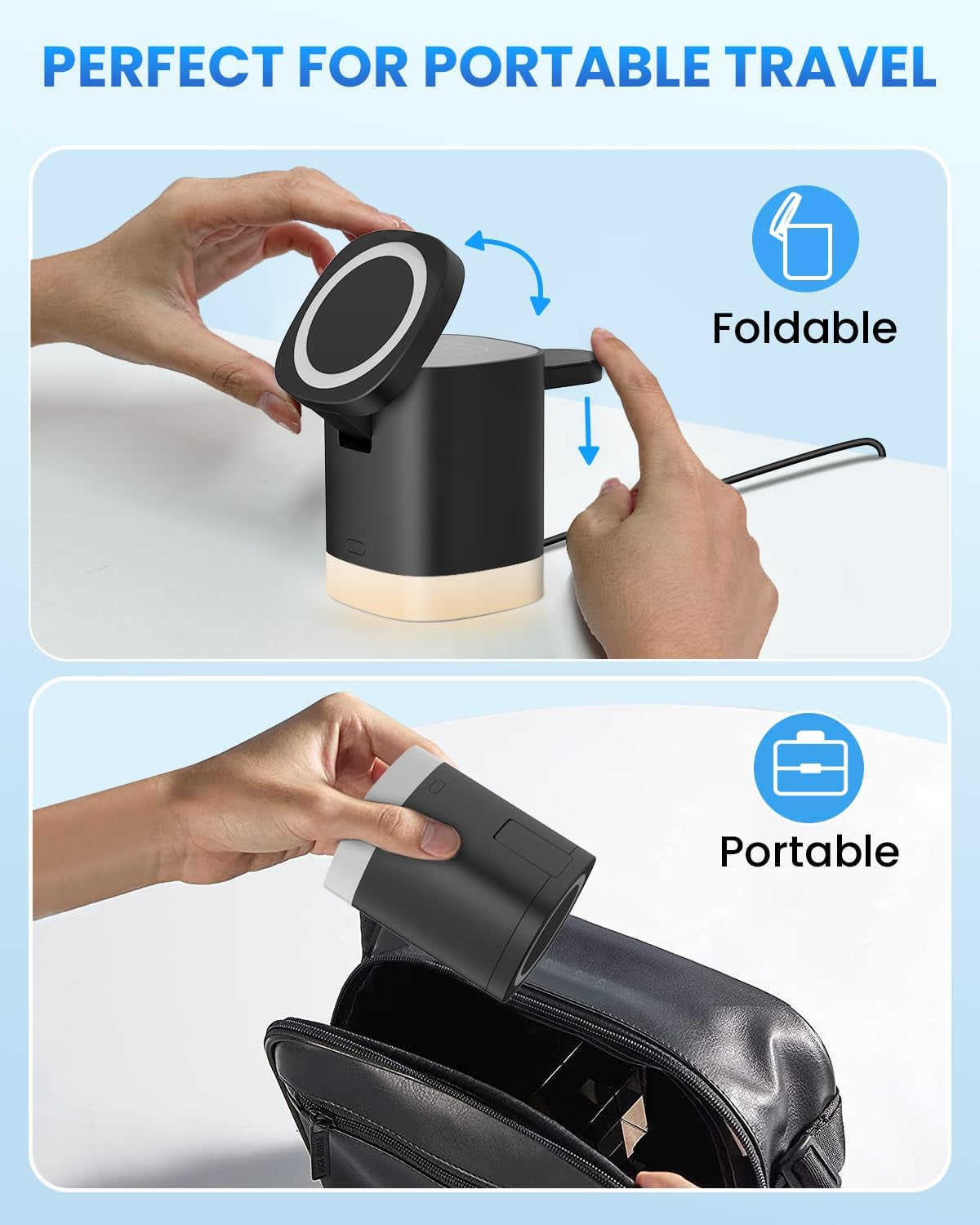 PERFECT FOR PORTABLE TRAVEL

Foldable

Portable