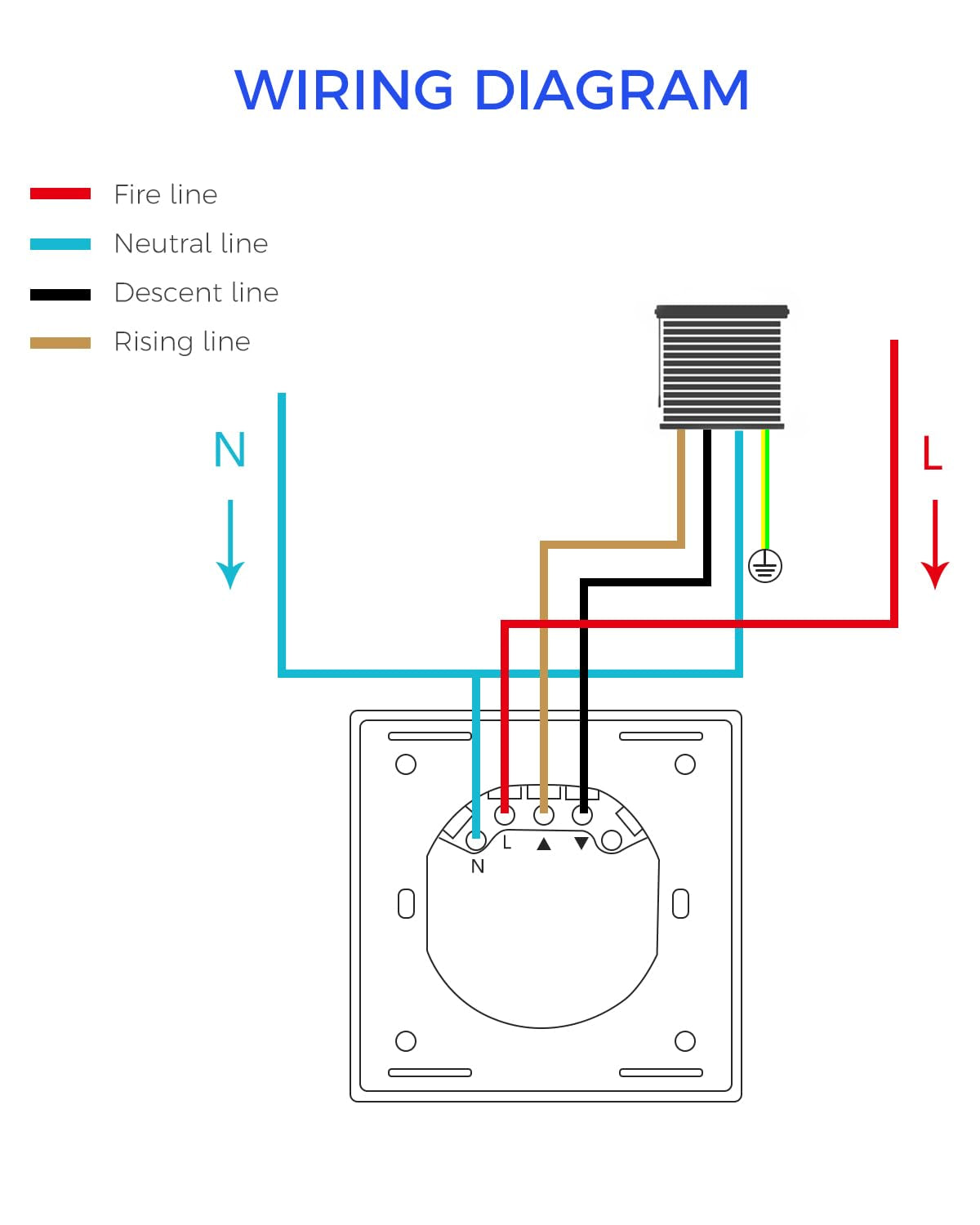 WIRING DIAGRAM

Fire line
Neutral line
Descent line
Rising line

N

L

L ▲ ▼
N