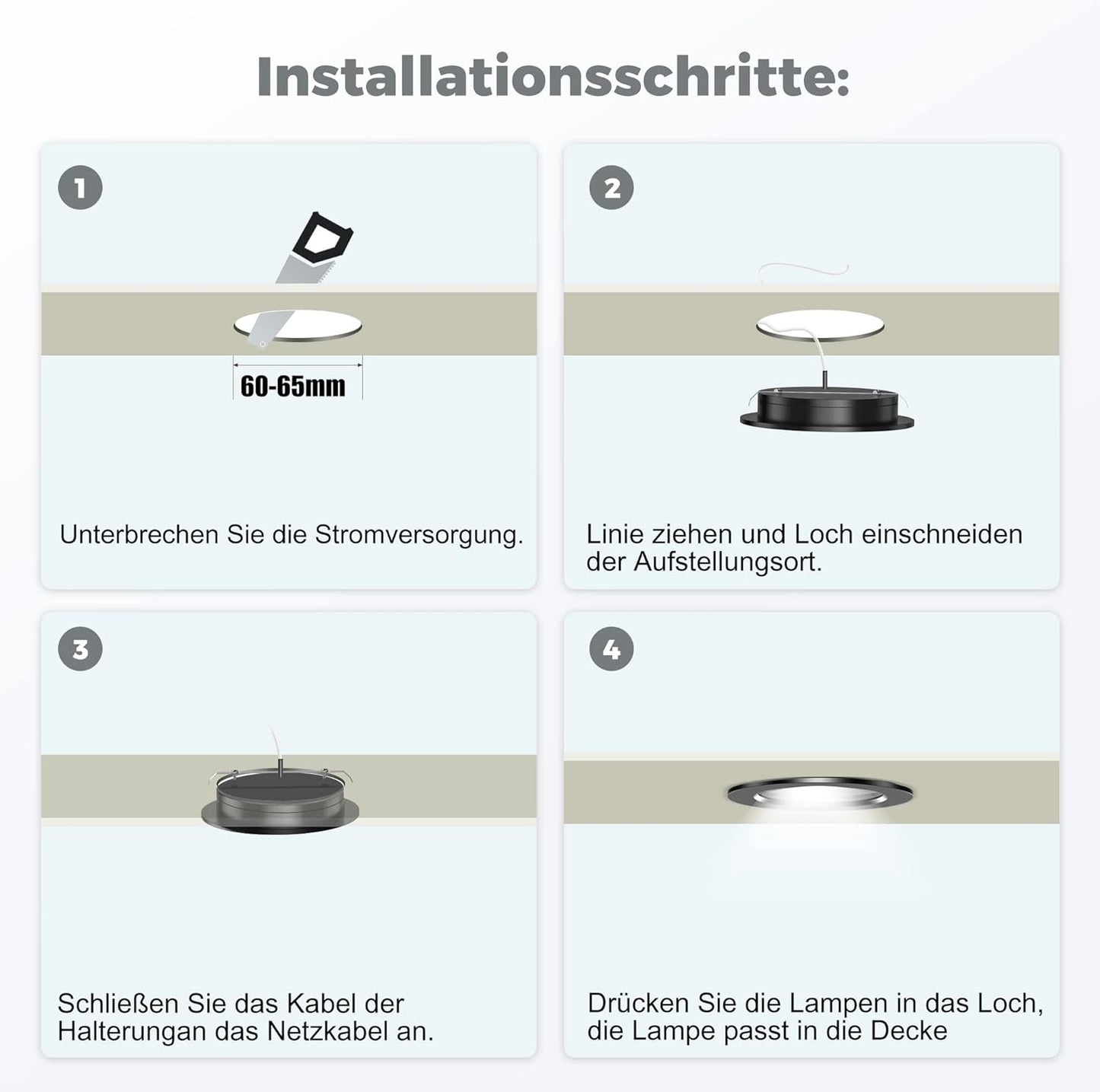 Installationsschritte:

1

60-65mm

Unterbrechen Sie die Stromversorgung.

2

Linie ziehen und Loch einschneiden der Aufstellungsort.

3

Schließen Sie das Kabel der Halterungan das Netzkabel an.

4

Drücken Sie die Lampen in das Loch, die Lampe passt in die Decke