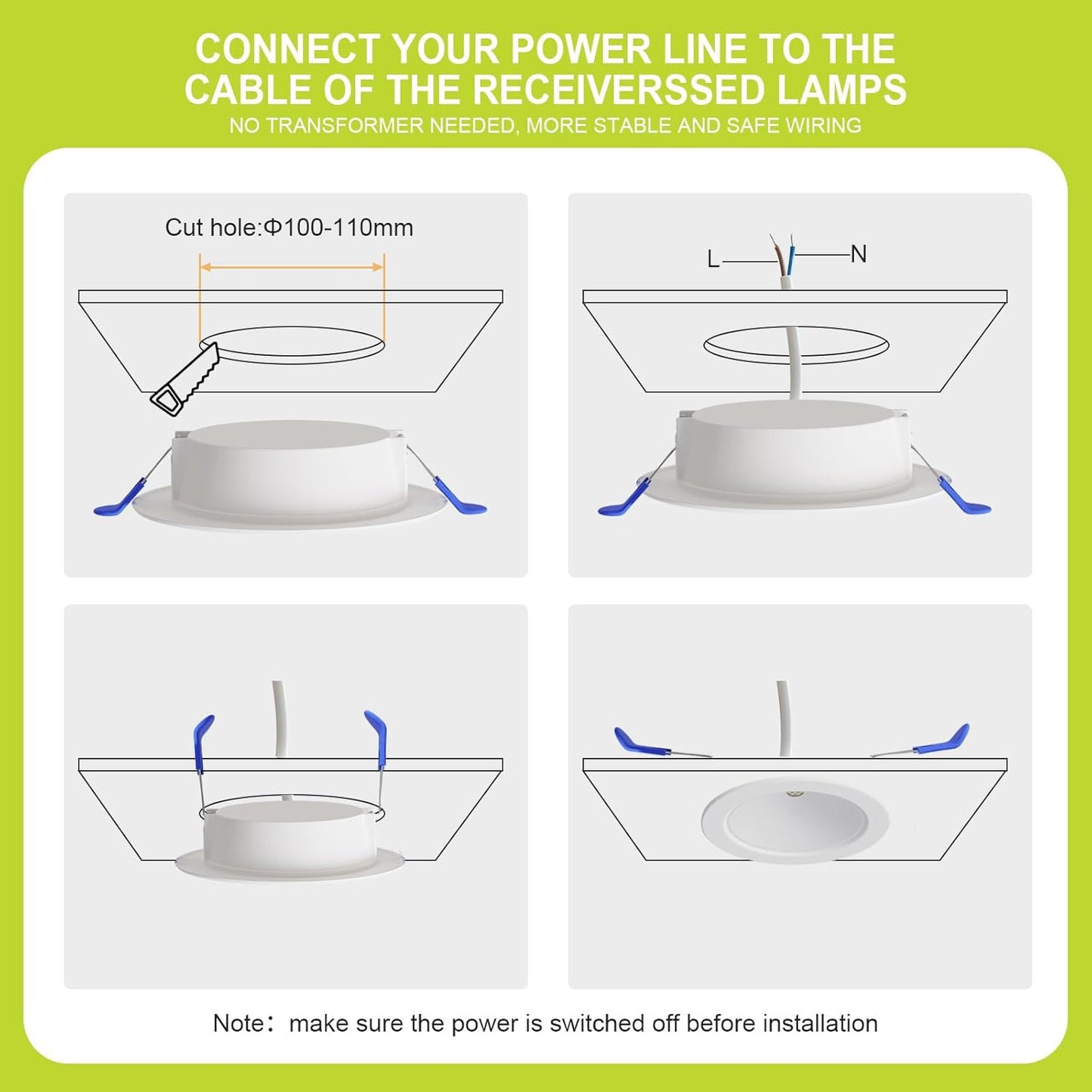 CONNECT YOUR POWER LINE TO THE CABLE OF THE RECEIVERSSED LAMPS
NO TRANSFORMER NEEDED, MORE STABLE AND SAFE WIRING

Cut hole:Φ100-110mm

L

N

Note：make sure the power is switched off before installation