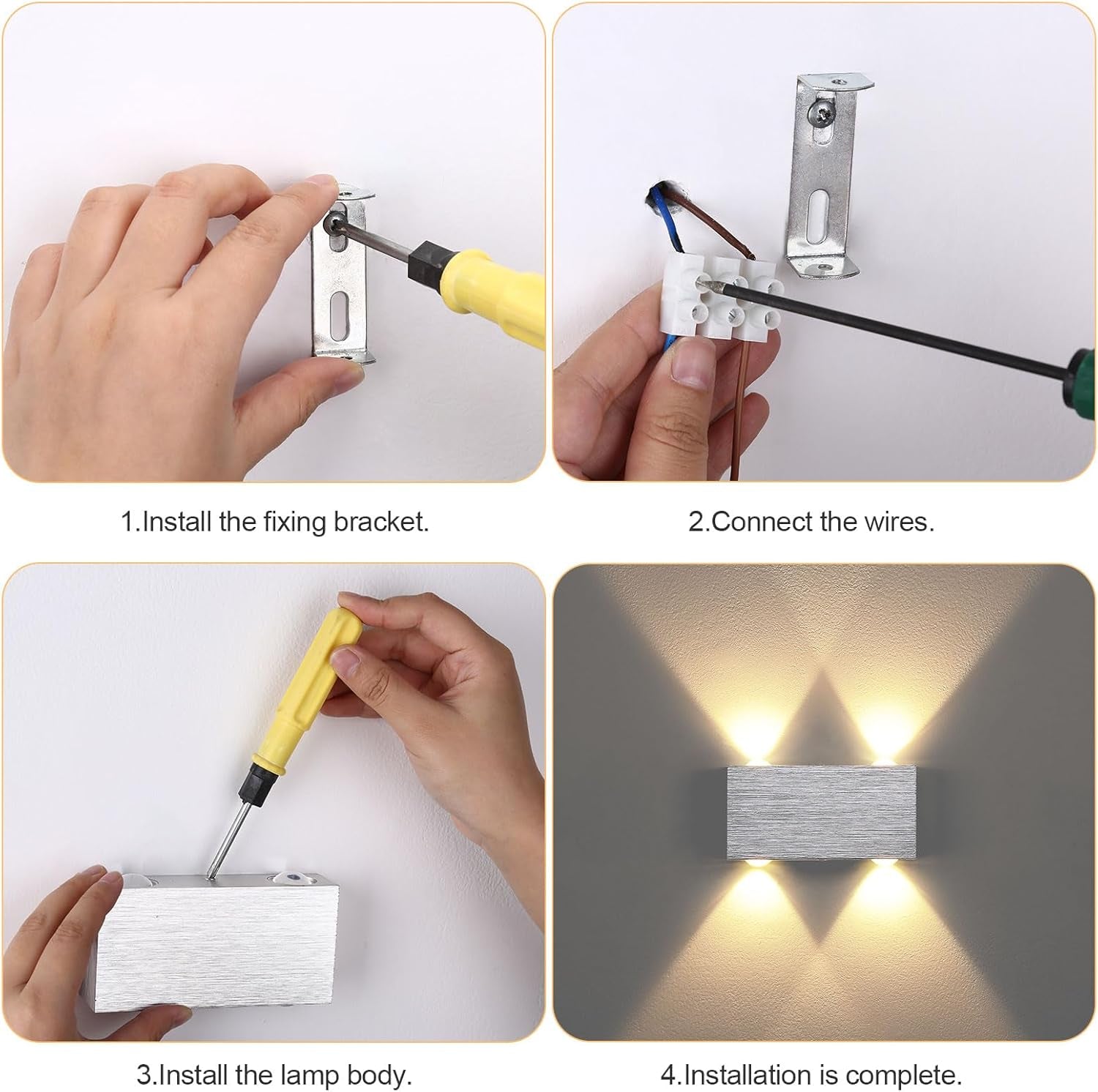 1.Install the fixing bracket.

2.Connect the wires.

3.Install the lamp body.

4.Installation is complete.