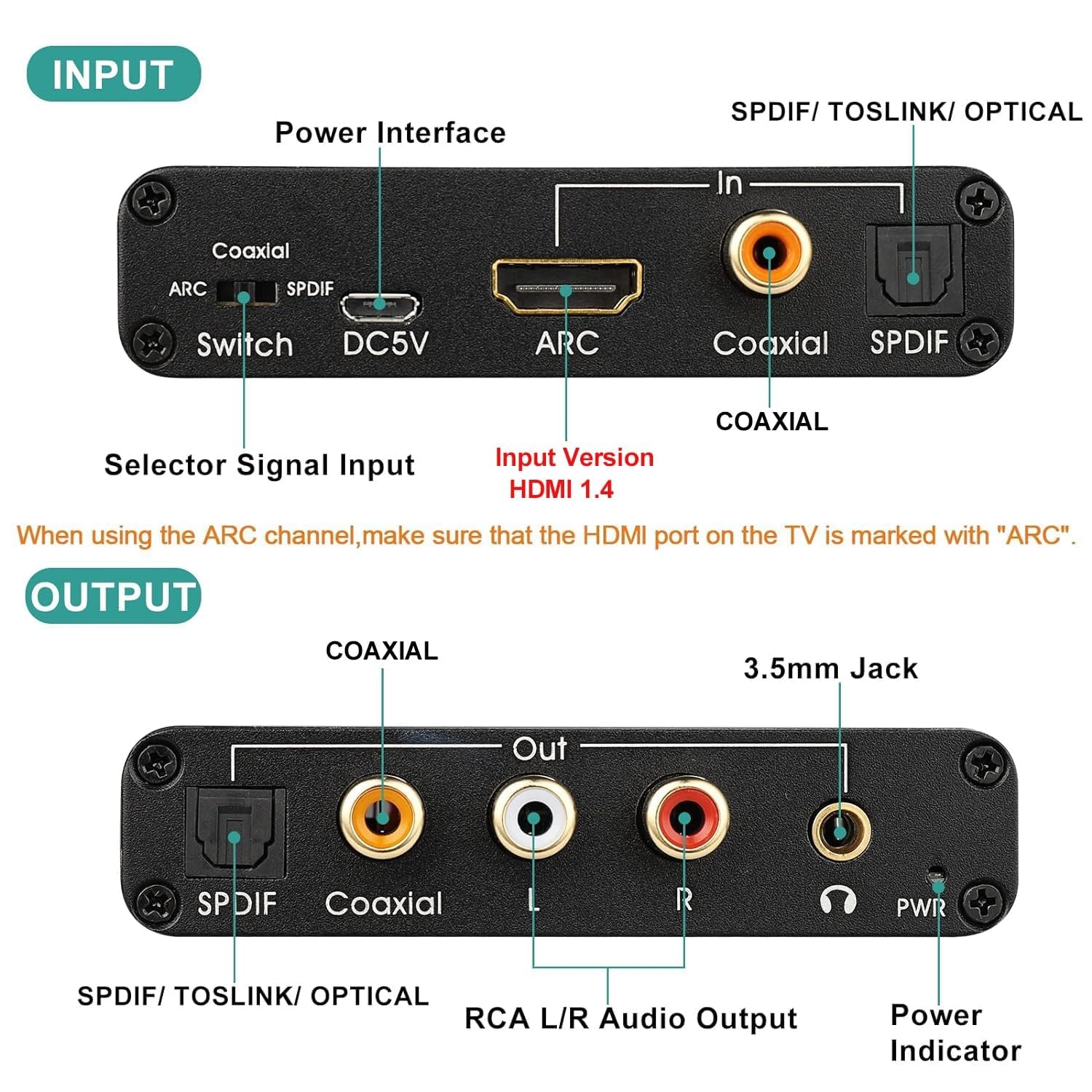 INPUT

Power Interface

SPDIF/ TOSLINK/ OPTICAL

In

Coaxial

ARC SPDIF

Switch DC5V ARC Coaxial SPDIF

COAXIAL

Selector Signal Input

Input Version
HDMI 1.4

When using the ARC channel,make sure that the HDMI port on the TV is marked with "ARC".

OUTPUT

COAXIAL

3.5mm Jack

Out

SPDIF Coaxial L R PWR

SPDIF/ TOSLINK/ OPTICAL

RCA L/R Audio Output

Power Indicator