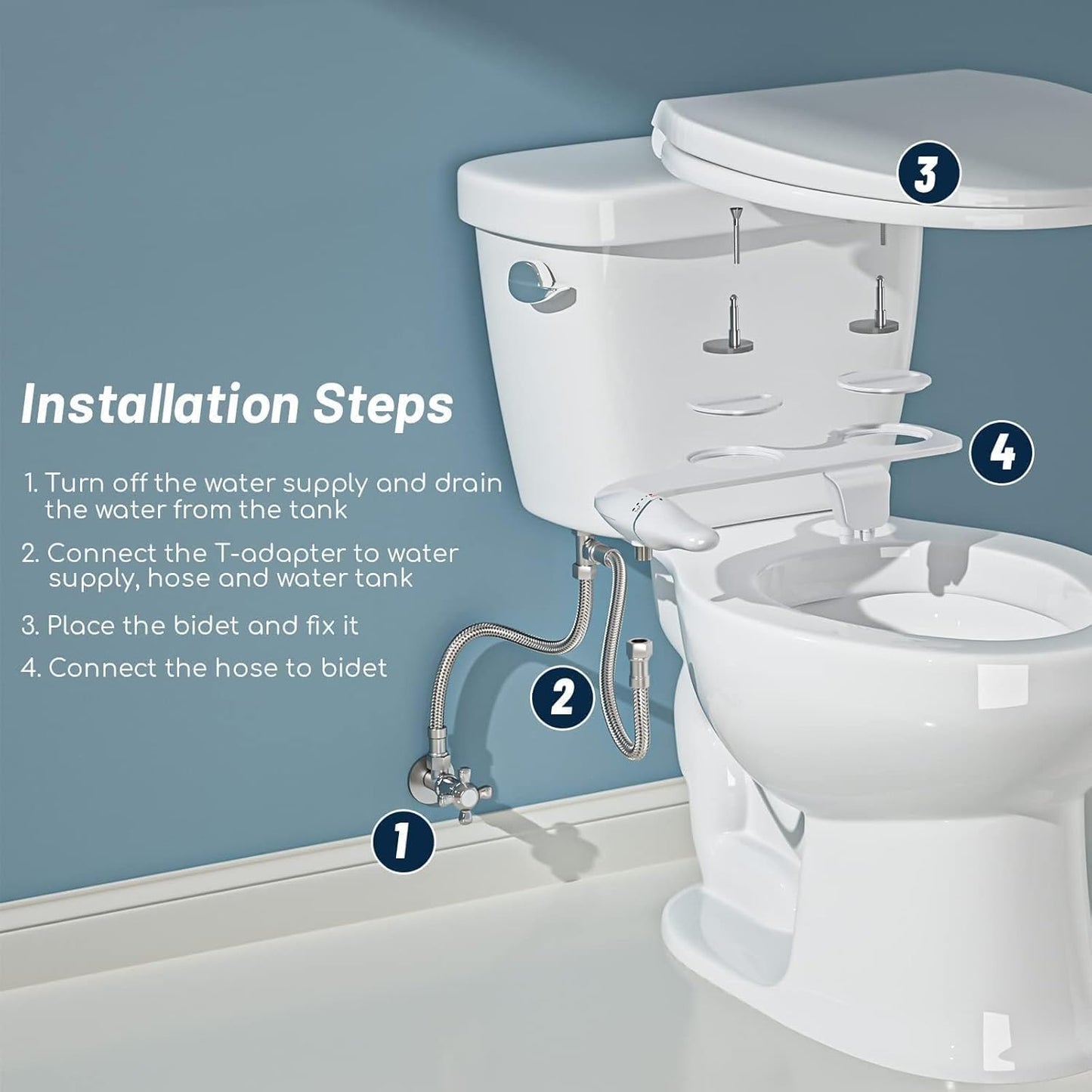 Installation Steps

1. Turn off the water supply and drain the water from the tank

2. Connect the T-adapter to water supply, hose and water tank

3. Place the bidet and fix it

4. Connect the hose to bidet

3

4

2

1