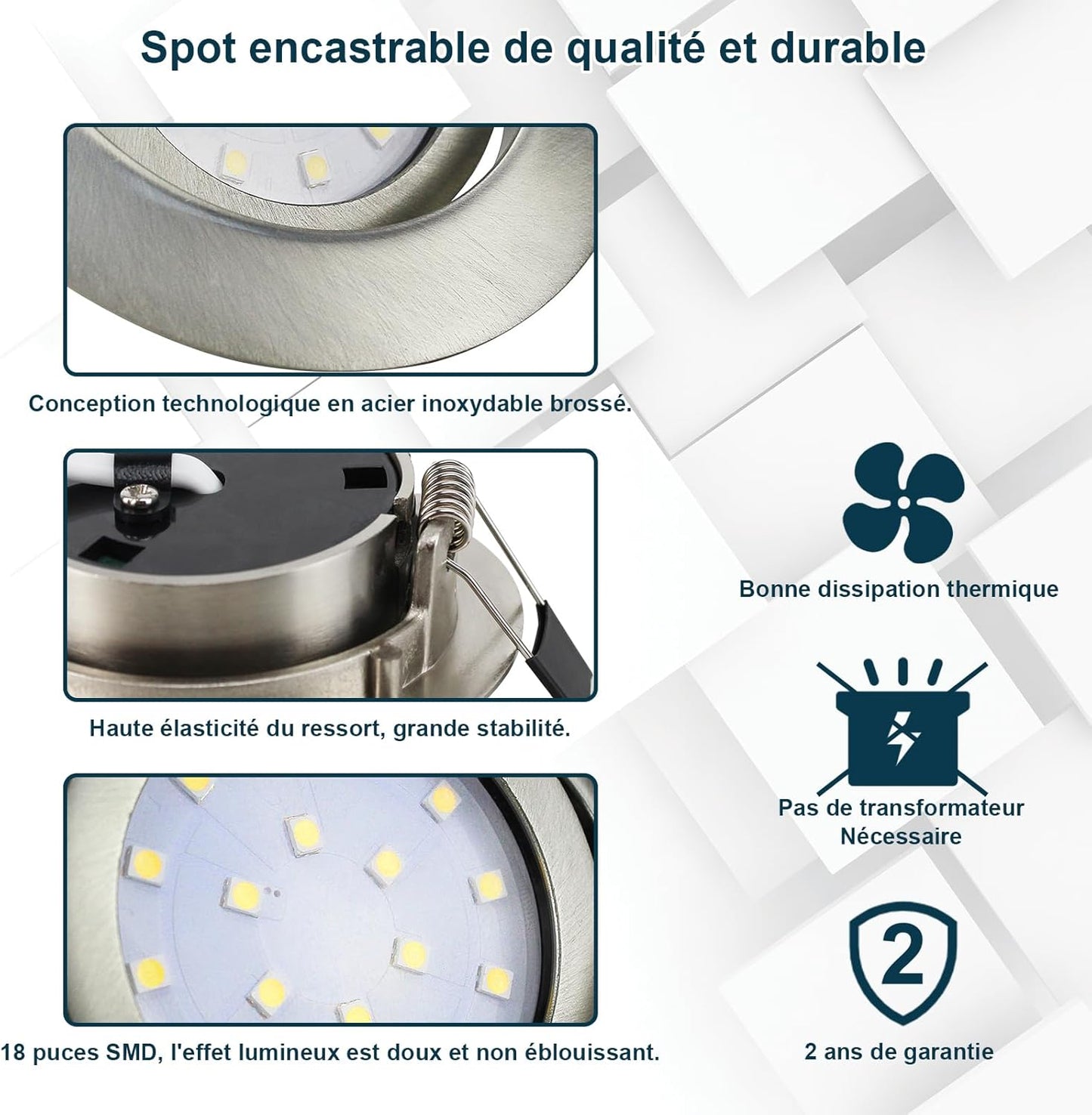 Spot encastrable de qualité et durable

Conception technologique en acier inoxydable brossé.

Haute élasticité du ressort, grande stabilité.

18 puces SMD, l'effet lumineux est doux et non éblouissant.

Bonne dissipation thermique

Pas de transformateur Nécessaire

2

2 ans de garantie