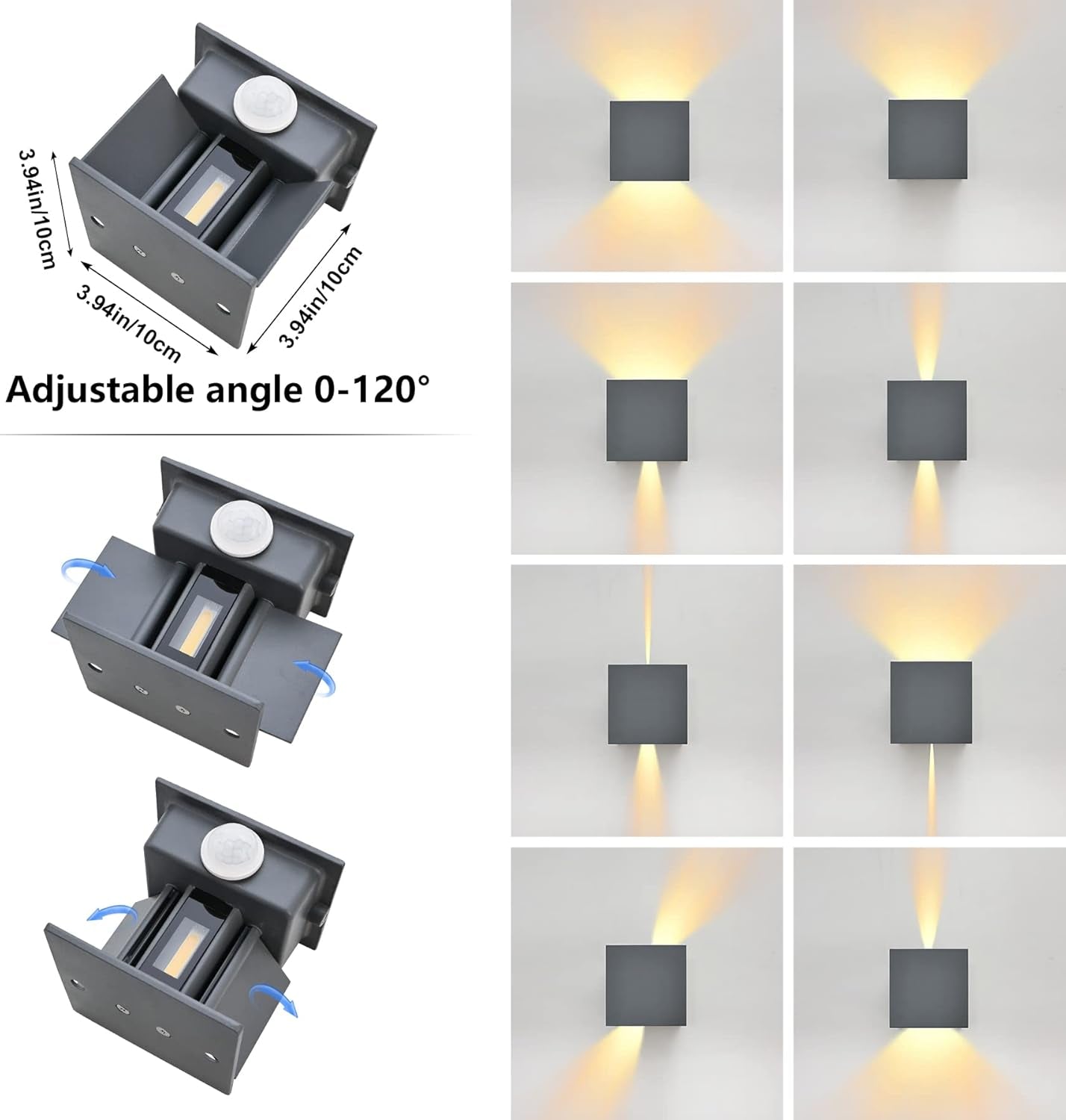 3.94in/10cm
3.94in/10cm
3.94in/10cm
Adjustable angle 0-120°