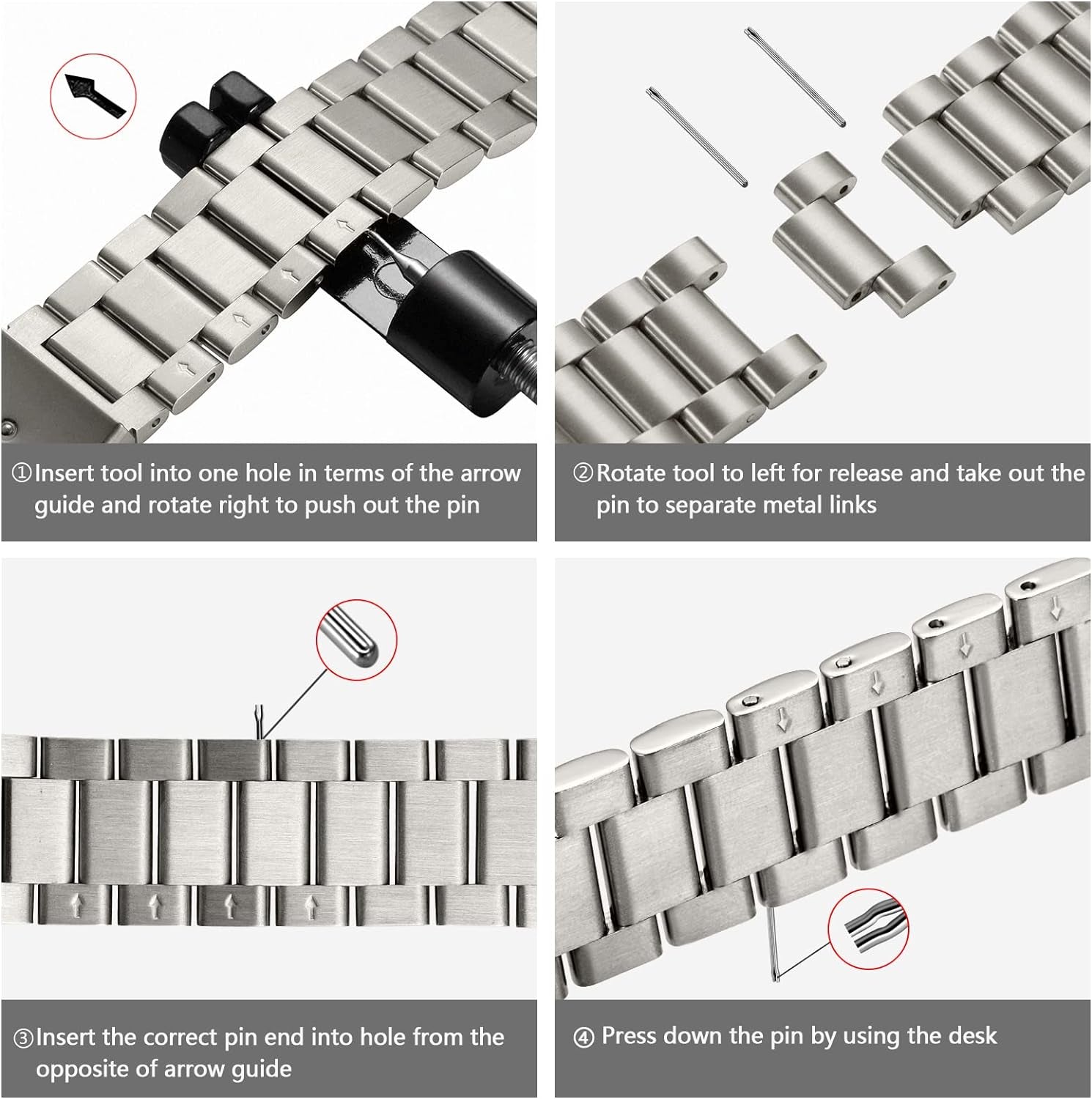 ①Insert tool into one hole in terms of the arrow guide and rotate right to push out the pin

②Rotate tool to left for release and take out the pin to separate metal links

③Insert the correct pin end into hole from the opposite of arrow guide

④ Press down the pin by using the desk