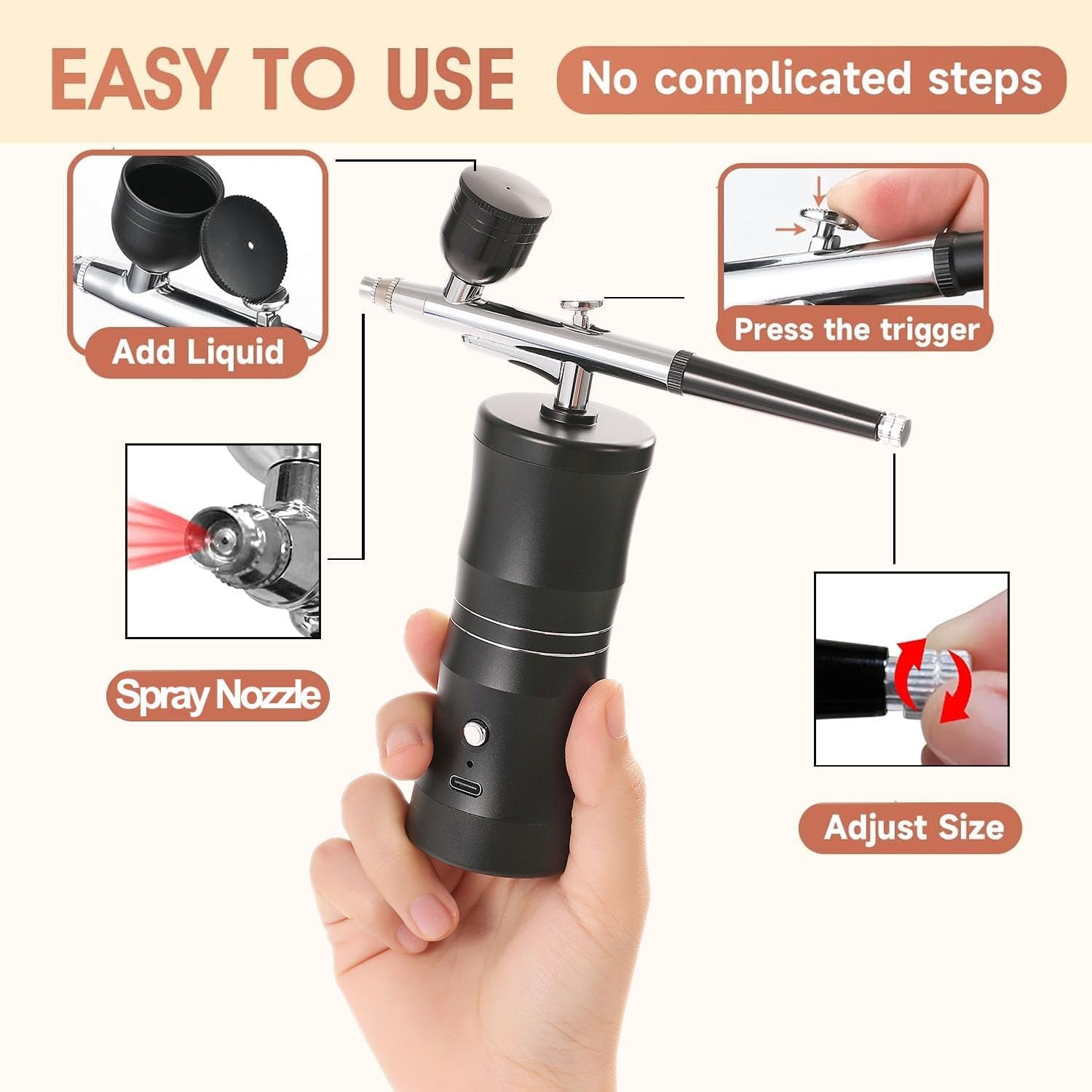 EASY TO USE
No complicated steps

Add Liquid

Press the trigger

Spray Nozzle

Adjust Size