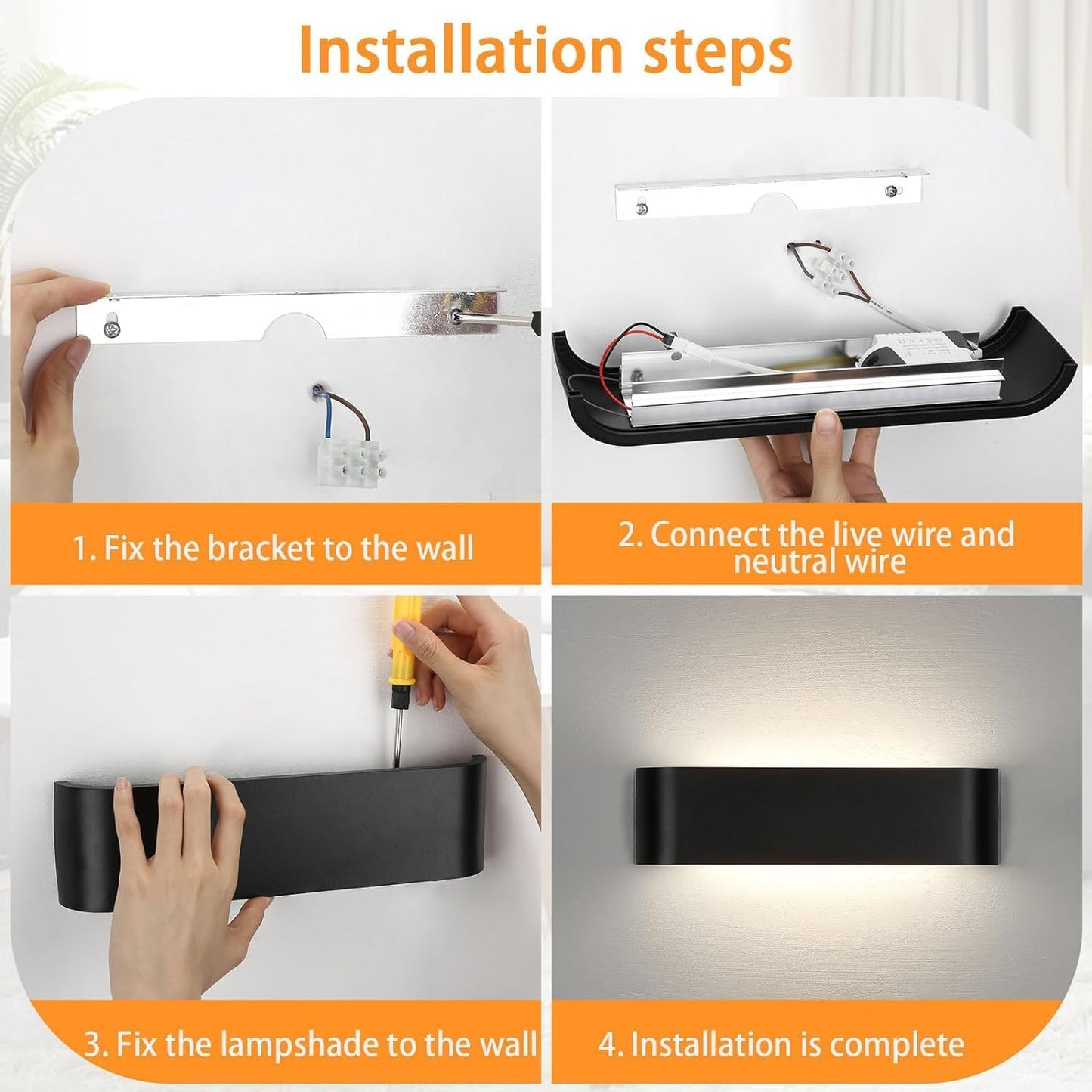 Installation steps

1. Fix the bracket to the wall

2. Connect the live wire and neutral wire

3. Fix the lampshade to the wall

4. Installation is complete