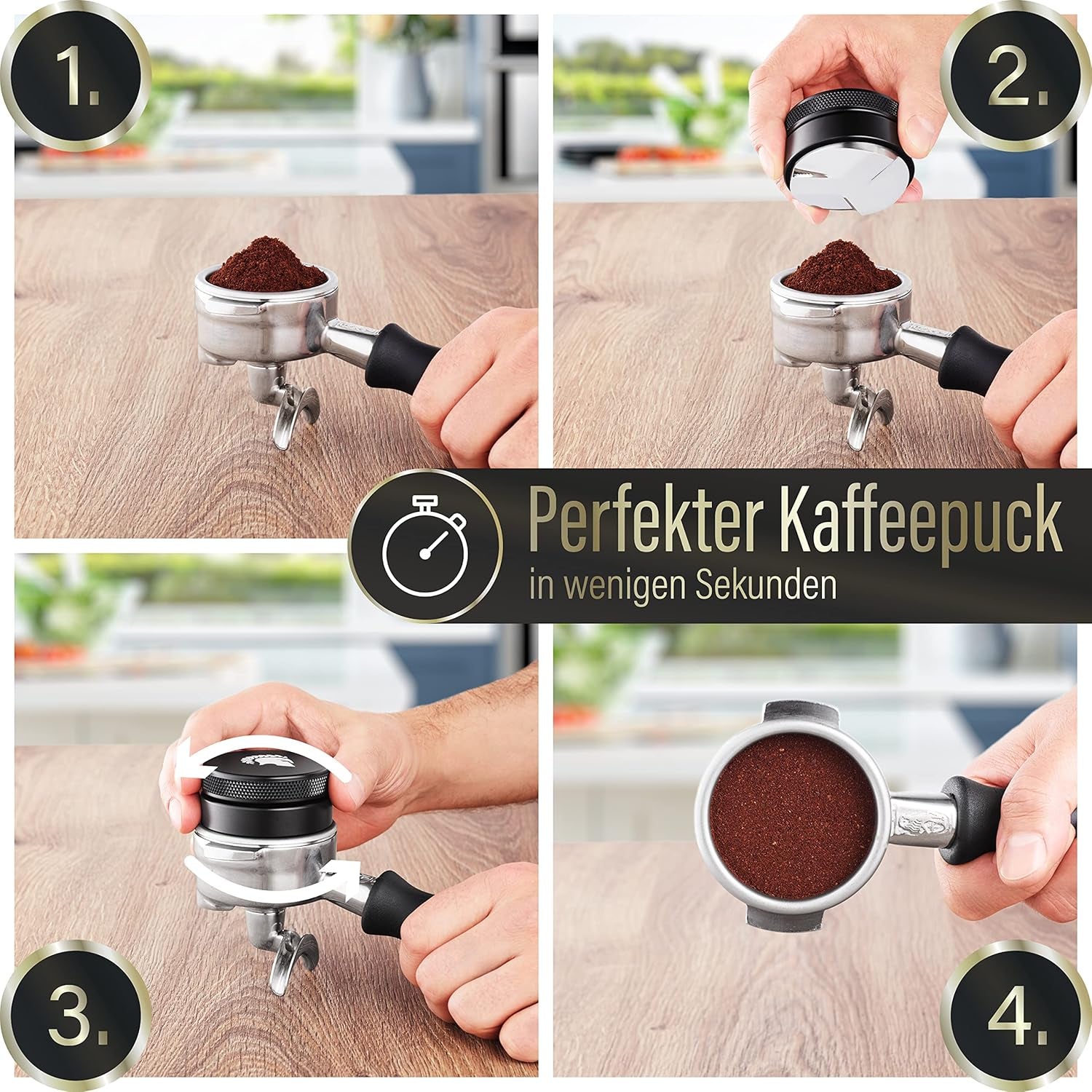 1.

2.

Perfekter Kaffeepuck
in wenigen Sekunden

3.

4.