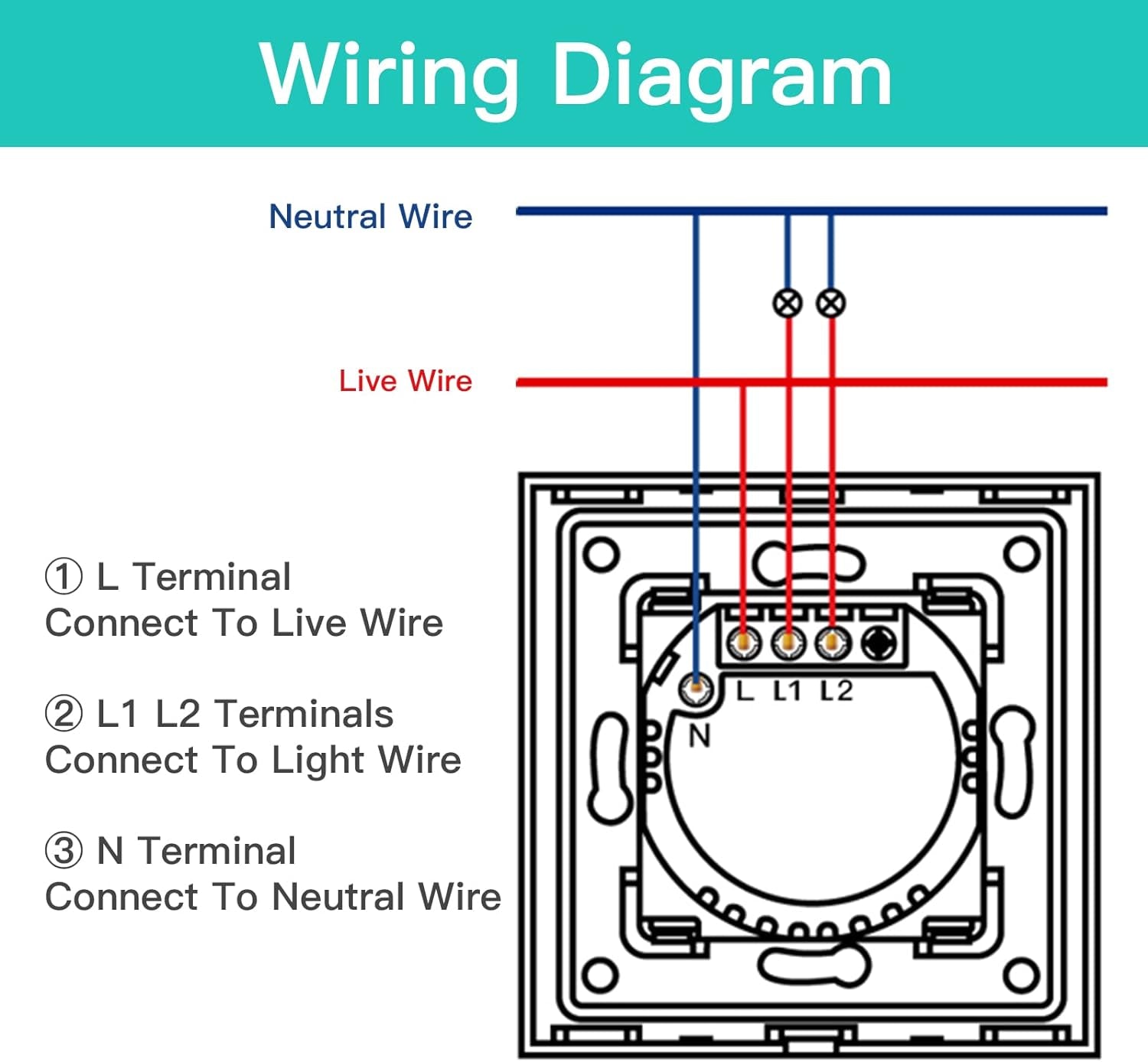 Wiring Diagram

Neutral Wire

Live Wire

① L Terminal
Connect To Live Wire

② L1 L2 Terminals
Connect To Light Wire

③ N Terminal
Connect To Neutral Wire

L L1 L2

N