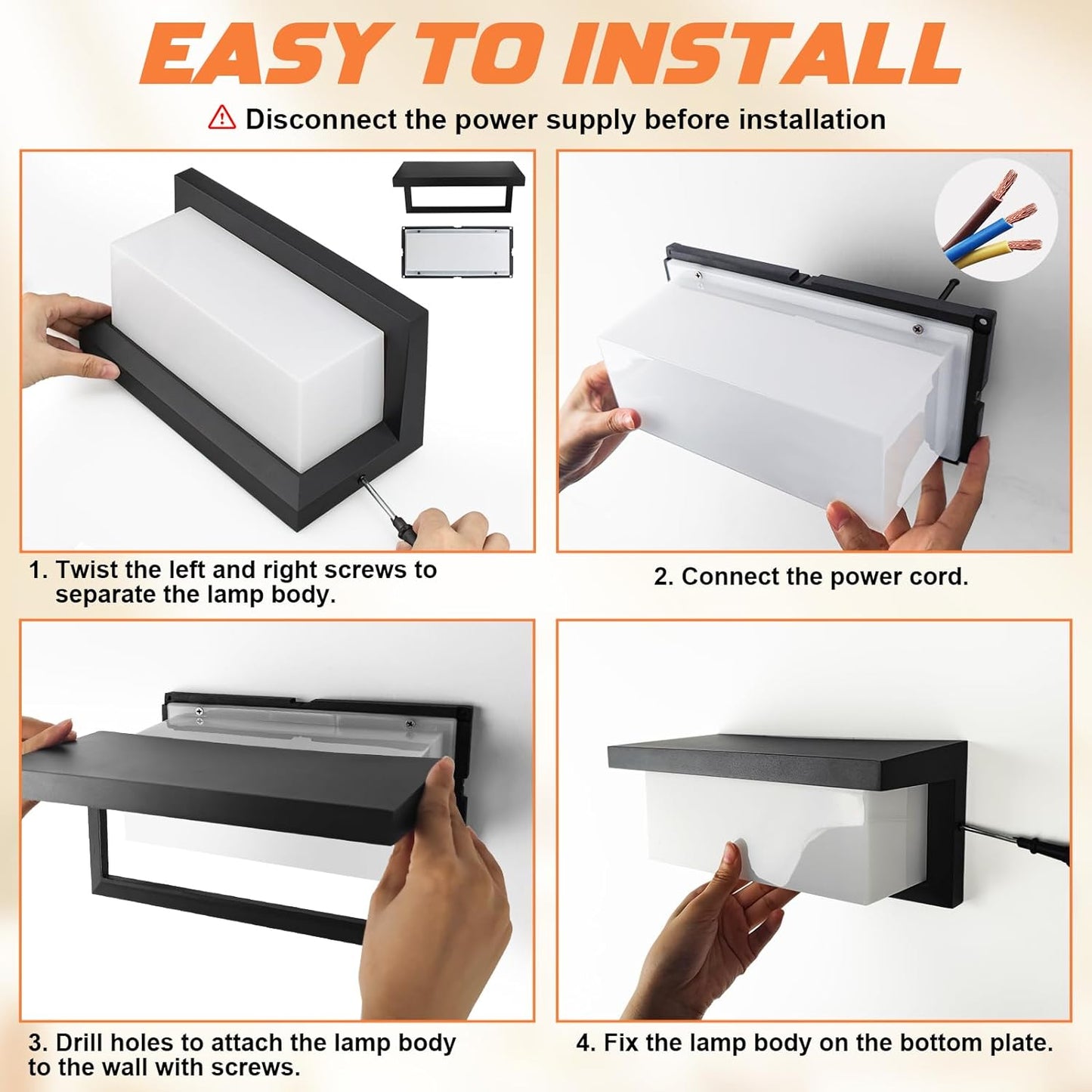 EASY TO INSTALL

Disconnect the power supply before installation

1. Twist the left and right screws to separate the lamp body.

2. Connect the power cord.

3. Drill holes to attach the lamp body to the wall with screws.

4. Fix the lamp body on the bottom plate.