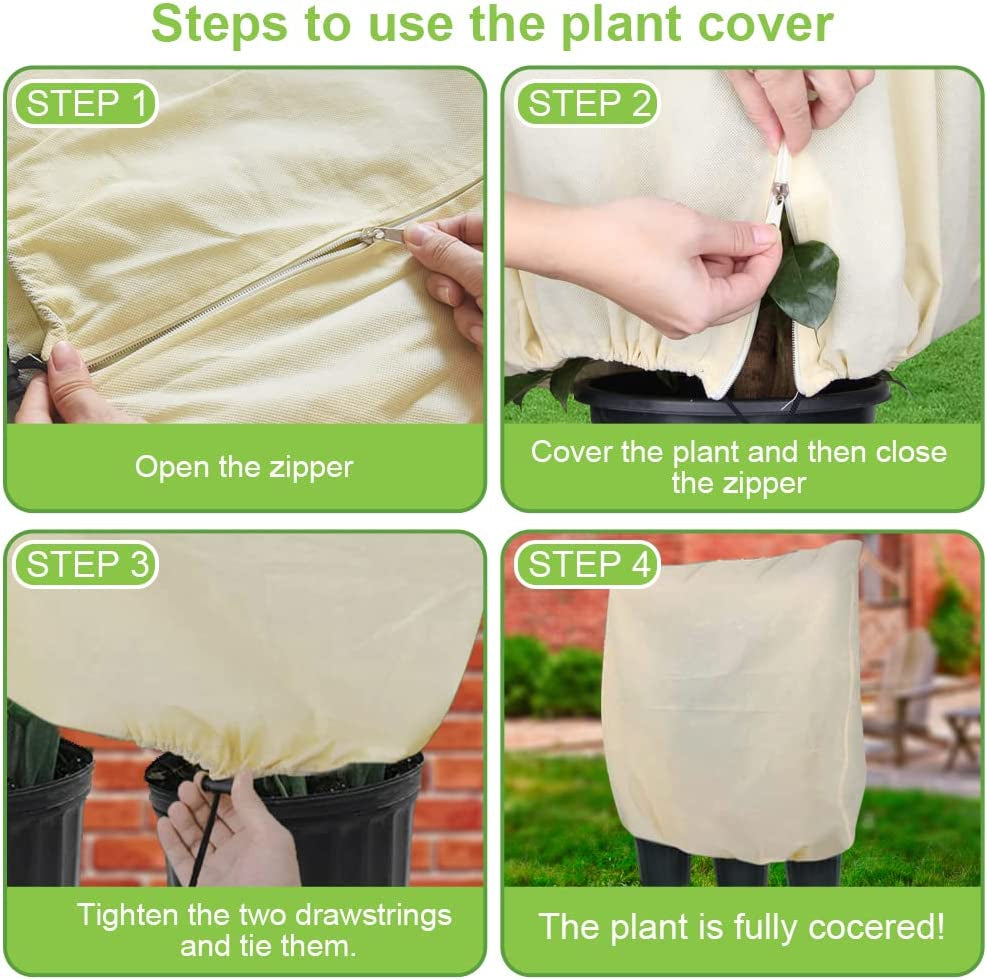 Steps to use the plant cover

STEP 1

Open the zipper

STEP 2

Cover the plant and then close the zipper

STEP 3

Tighten the two drawstrings and tie them.

STEP 4

The plant is fully cocered!