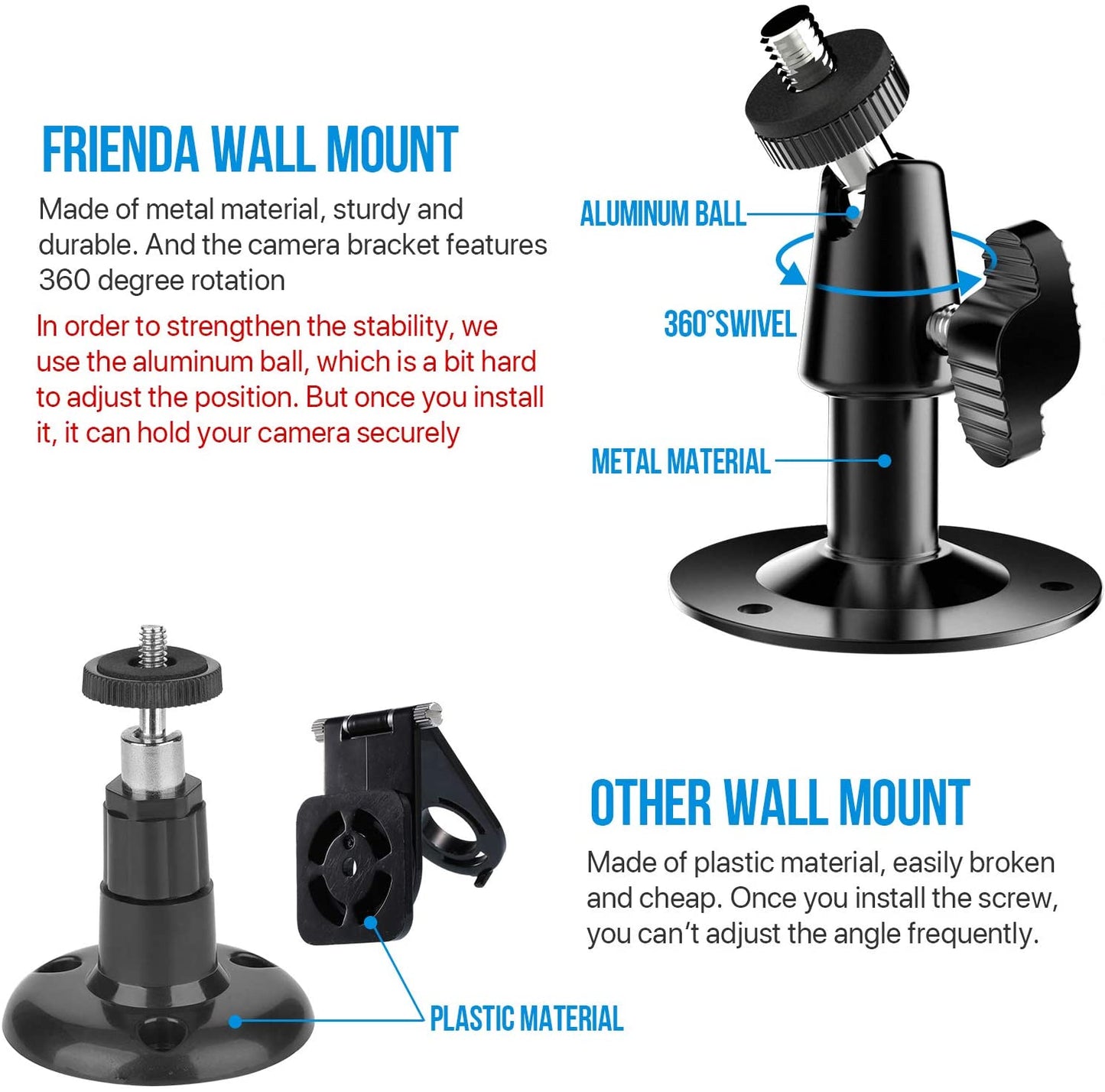 FRIENDA WALL MOUNT

Made of metal material, sturdy and durable. And the camera bracket features 360 degree rotation

In order to strengthen the stability, we use the aluminum ball, which is a bit hard to adjust the position. But once you install it, it can hold your camera securely

ALUMINUM BALL

360°SWIVEL

METAL MATERIAL

OTHER WALL MOUNT

Made of plastic material, easily broken and cheap. Once you install the screw, you can't adjust the angle frequently.

PLASTIC MATERIAL