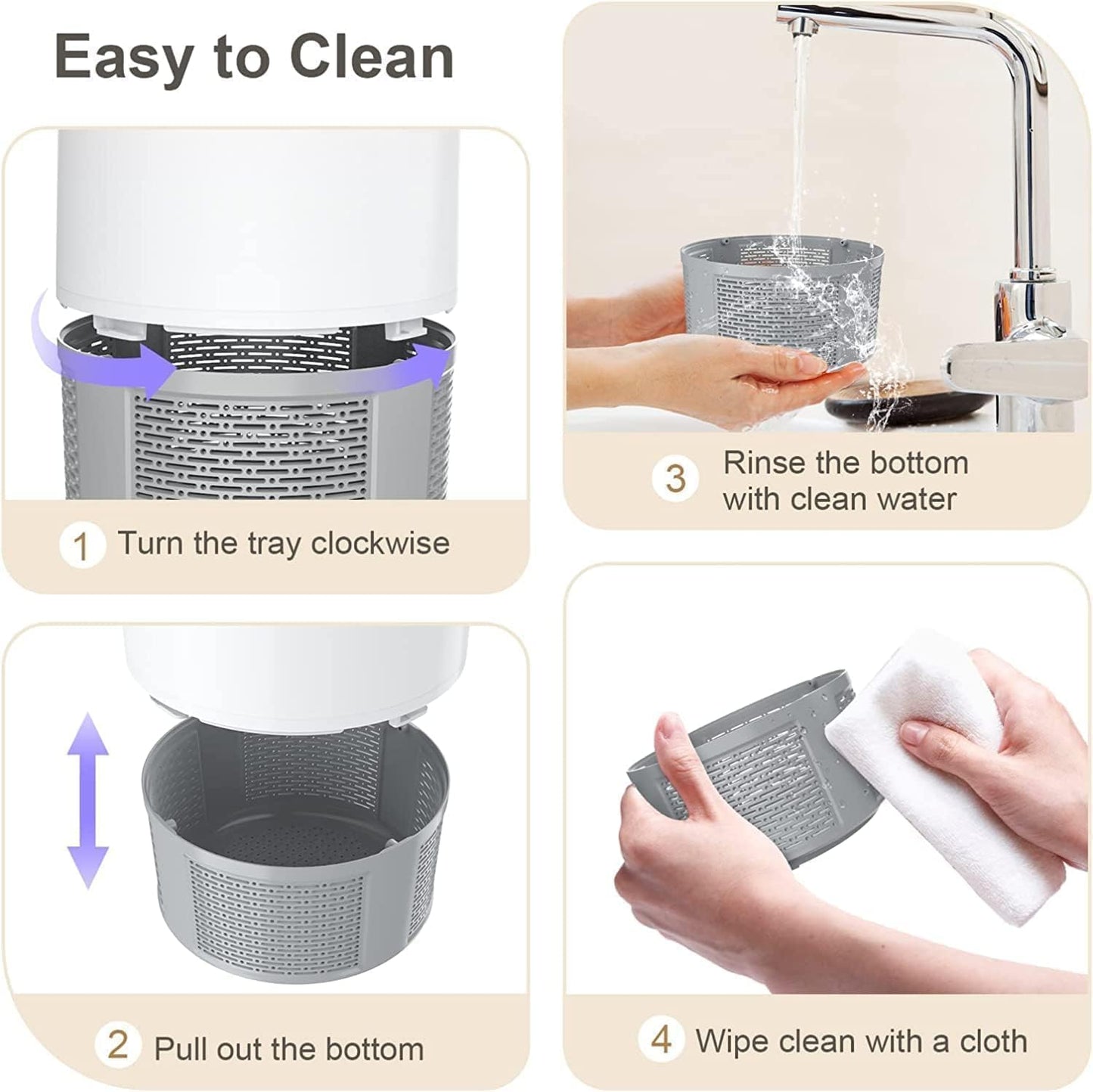 Easy to Clean

1 Turn the tray clockwise

2 Pull out the bottom

3 Rinse the bottom with clean water

4 Wipe clean with a cloth