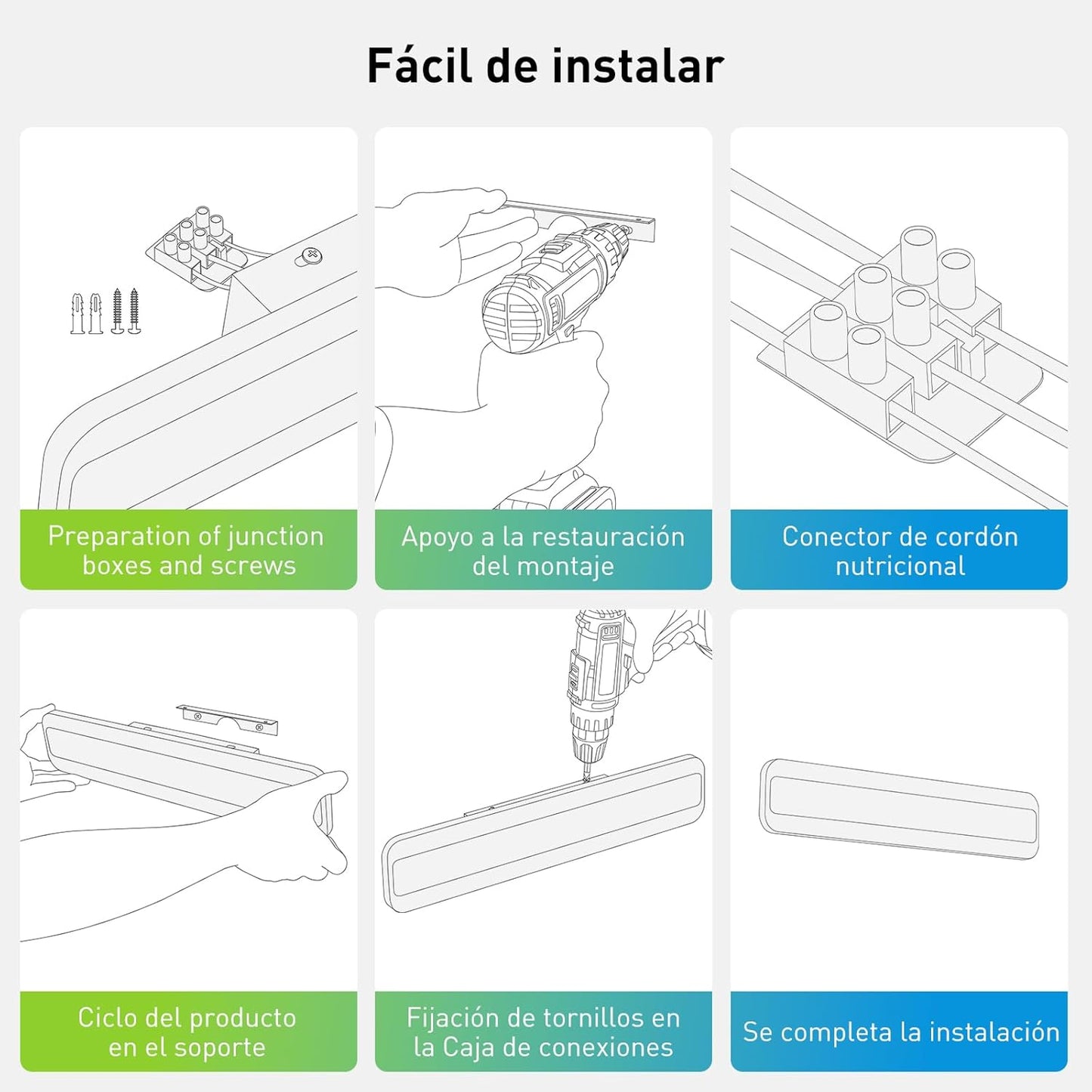 Fácil de instalar

Preparation of junction boxes and screws

Apoyo a la restauración del montaje

Conector de cordón nutricional

Ciclo del producto en el soporte

Fijación de tornillos en la Caja de conexiones

Se completa la instalación