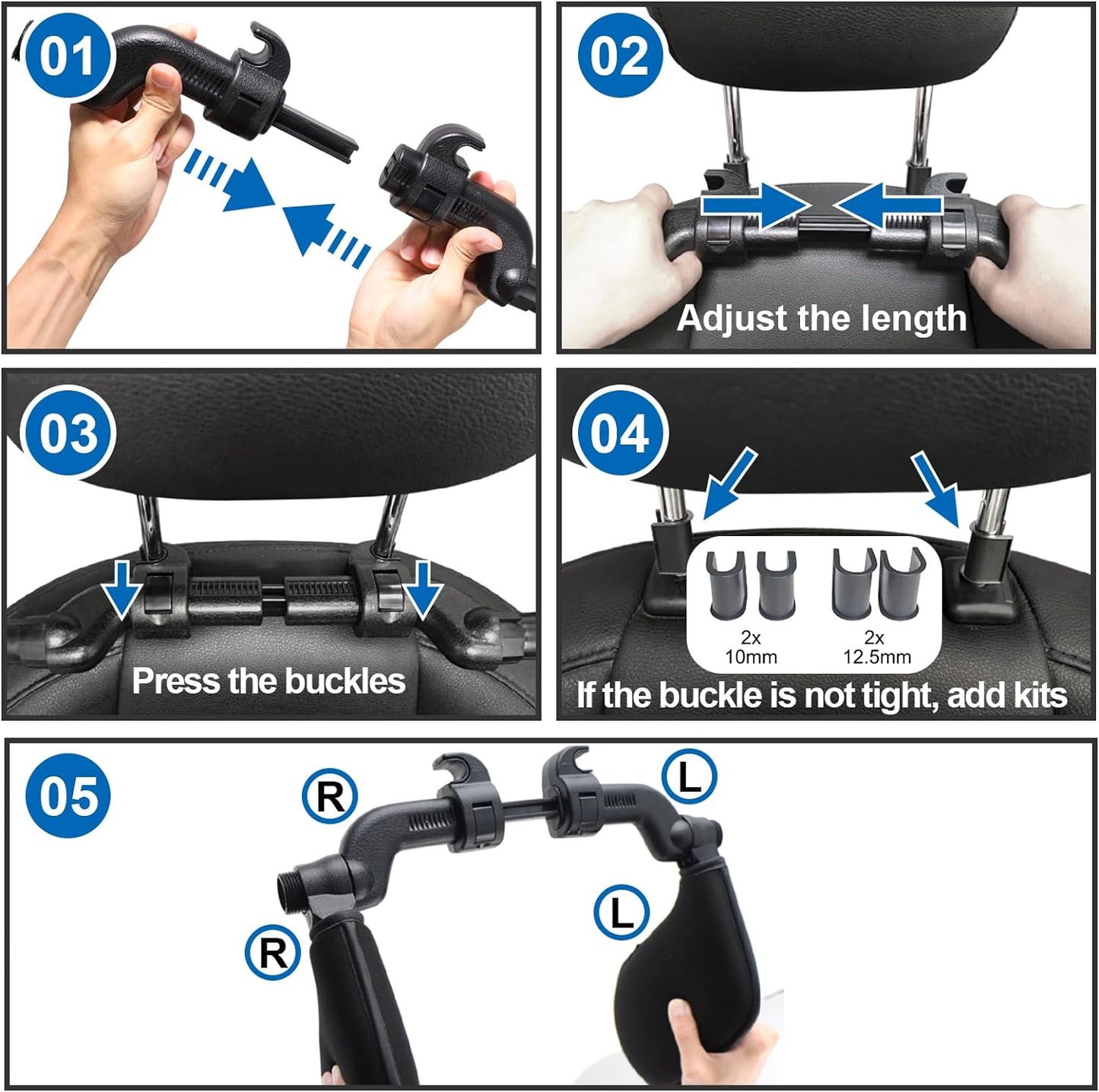 01

02

Adjust the length

03

Press the buckles

04

2x 10mm

2x 12.5mm

If the buckle is not tight, add kits

05

R

L

R

L