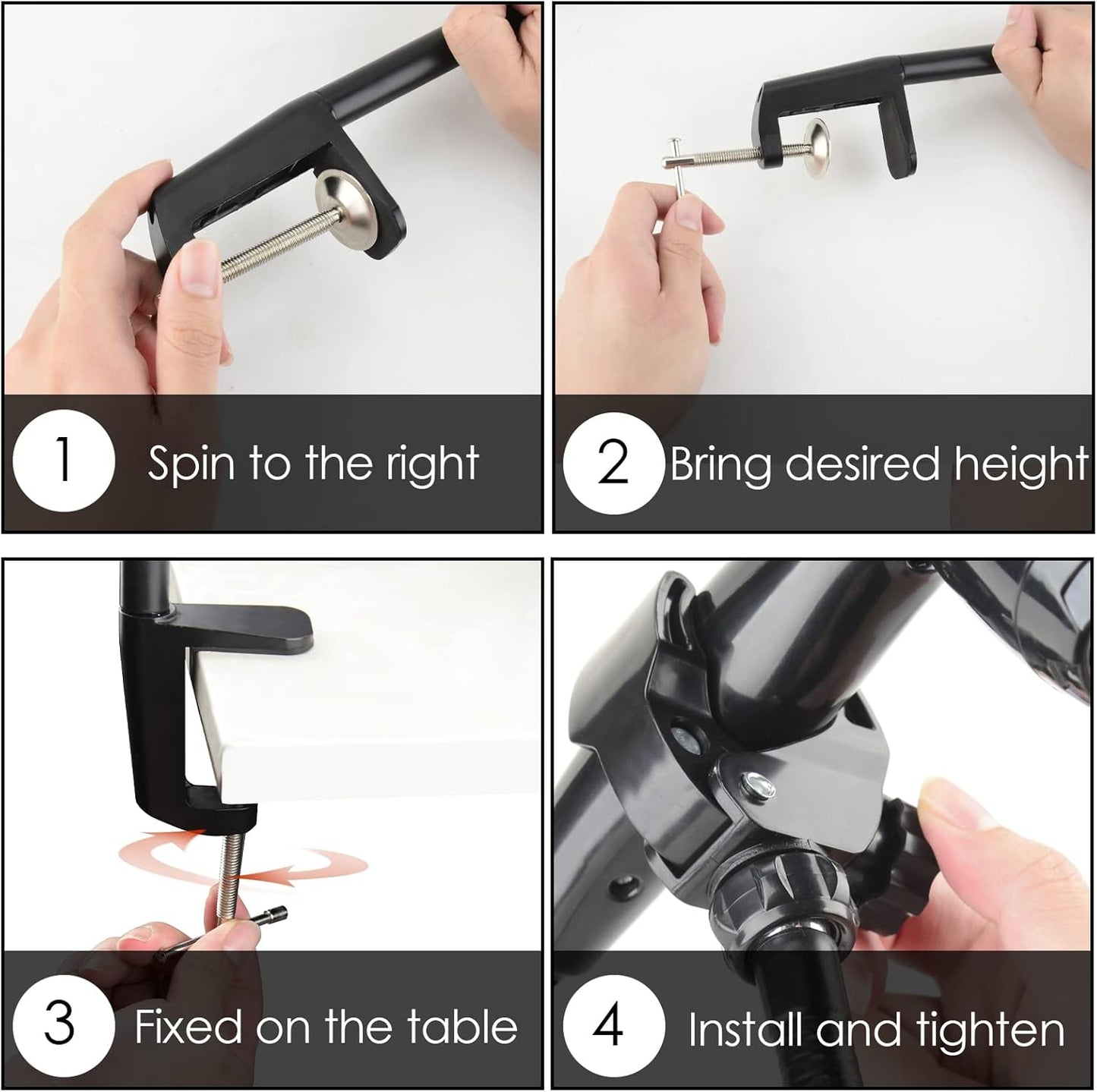 1 Spin to the right

2 Bring desired height

3 Fixed on the table

4 Install and tighten