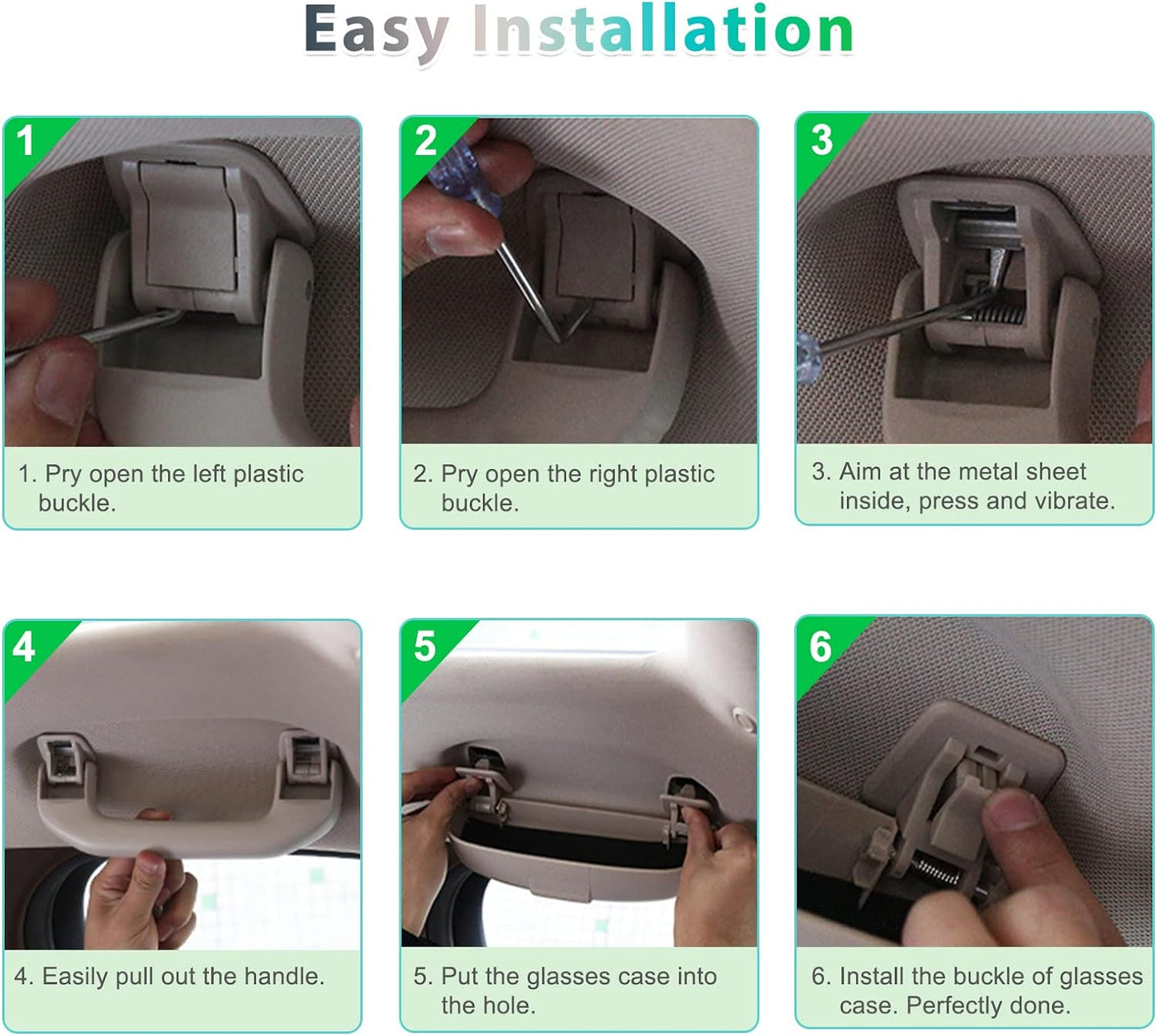 Easy Installation

1

1. Pry open the left plastic buckle.

2

2. Pry open the right plastic buckle.

3

3. Aim at the metal sheet inside, press and vibrate.

4

4. Easily pull out the handle.

5

5. Put the glasses case into the hole.

6

6. Install the buckle of glasses case. Perfectly done.