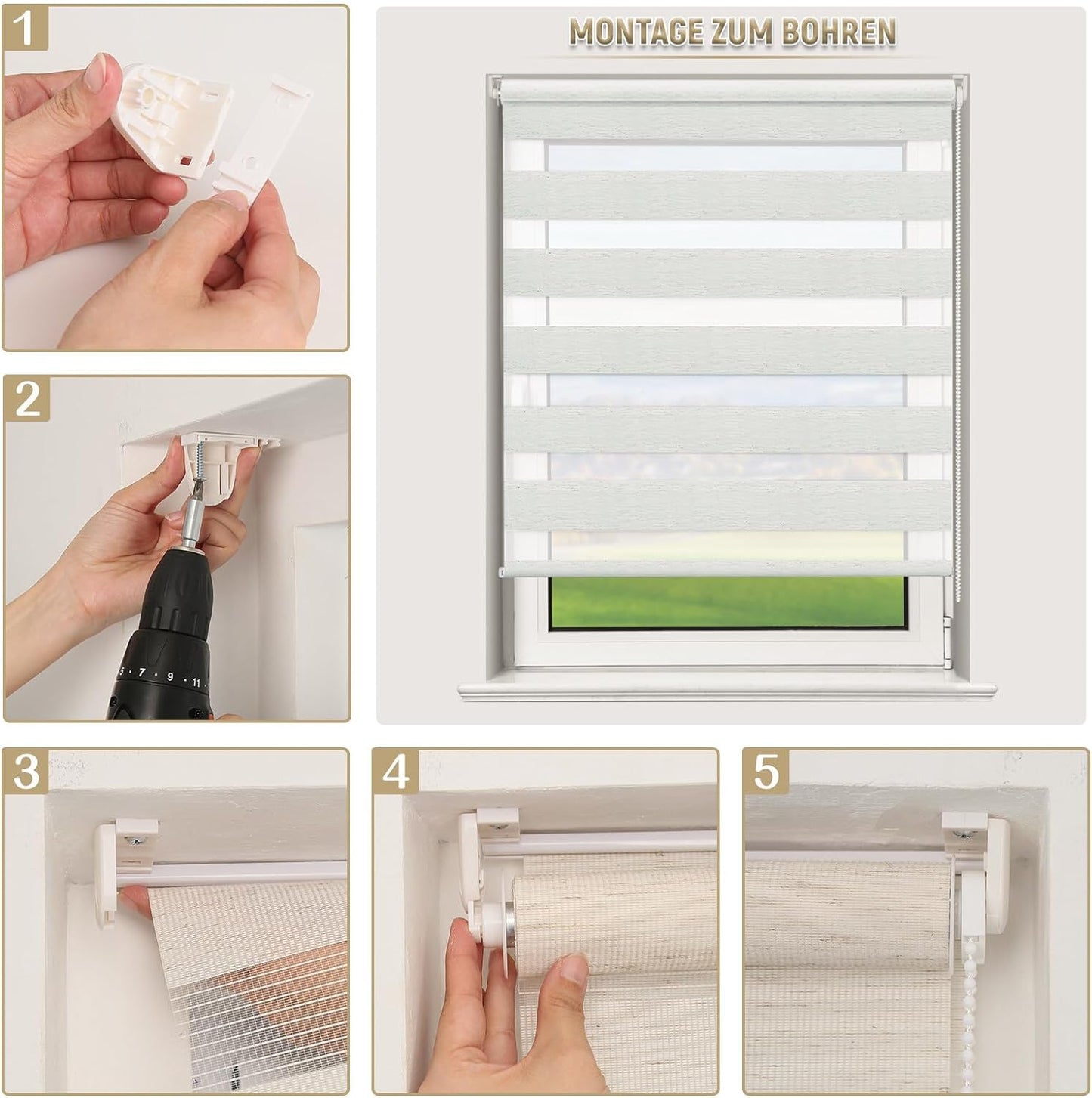 1

MONTAGE ZUM BOHREN

2

5 · 7 · 9 · 11

3

4

5