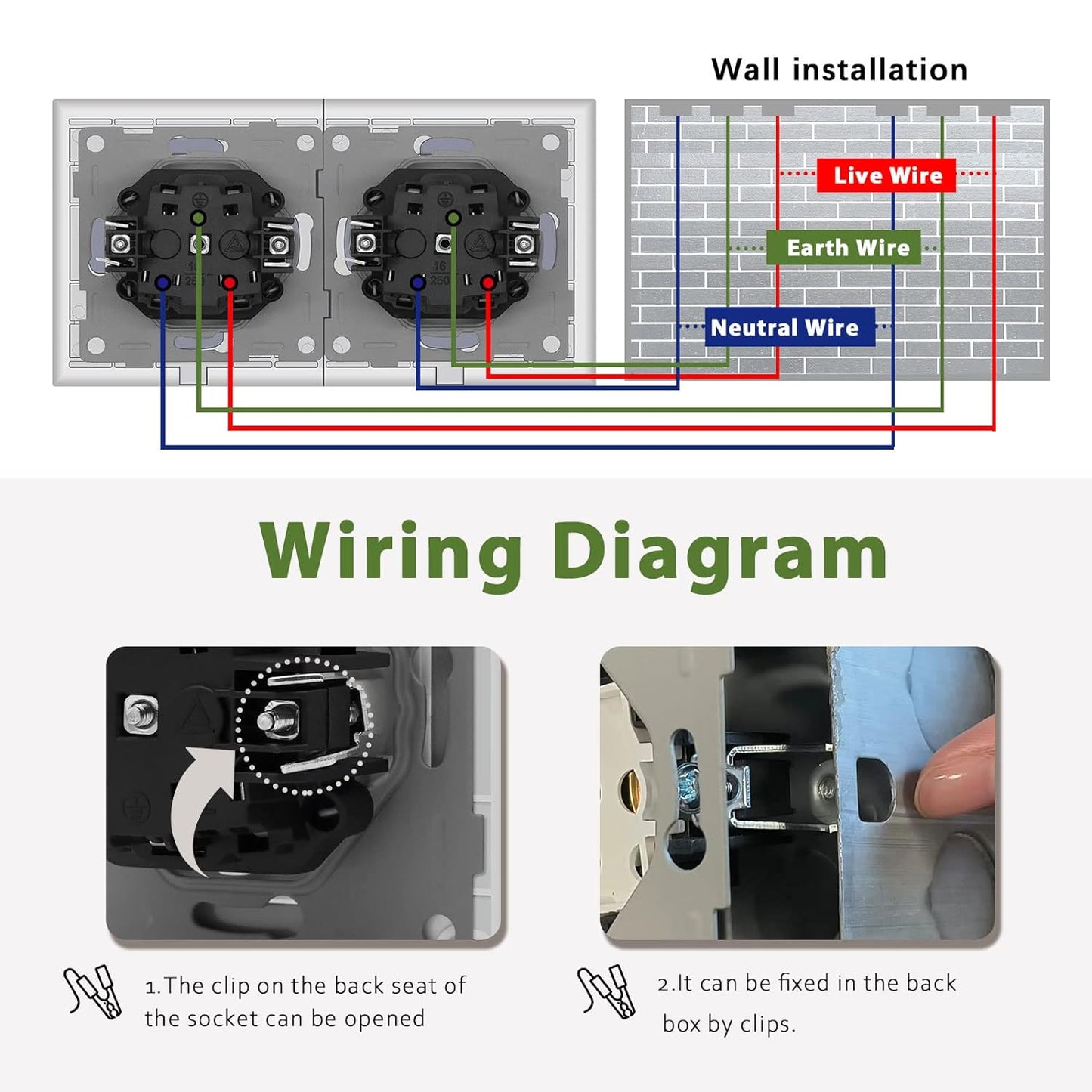 Wall installation

Live Wire

Earth Wire

Neutral Wire

16
250

16
250

Wiring Diagram

1.The clip on the back seat of the socket can be opened

2.It can be fixed in the back box by clips.