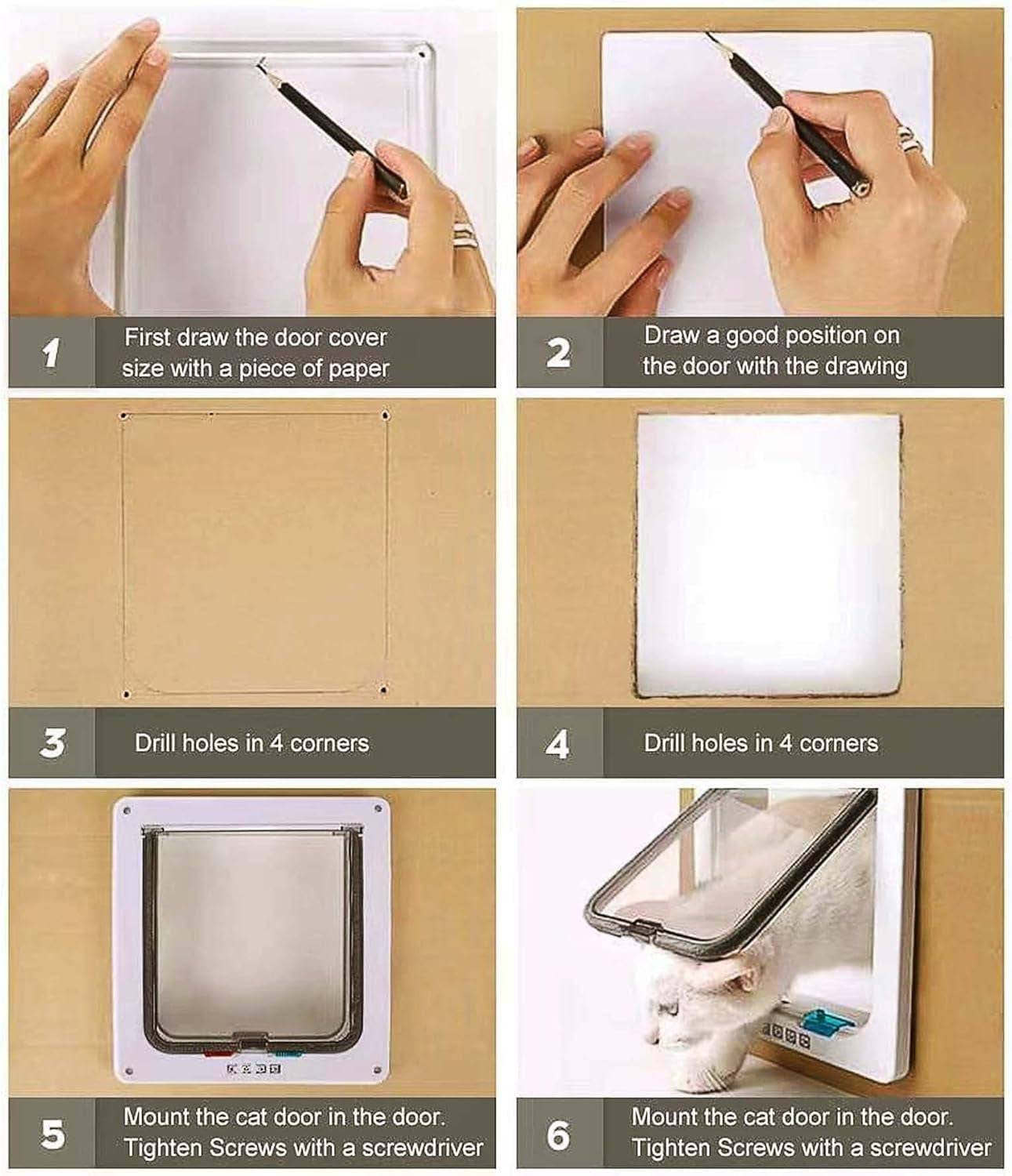 1 First draw the door cover size with a piece of paper

2 Draw a good position on the door with the drawing

3 Drill holes in 4 corners

4 Drill holes in 4 corners

5 Mount the cat door in the door. Tighten Screws with a screwdriver

6 Mount the cat door in the door. Tighten Screws with a screwdriver