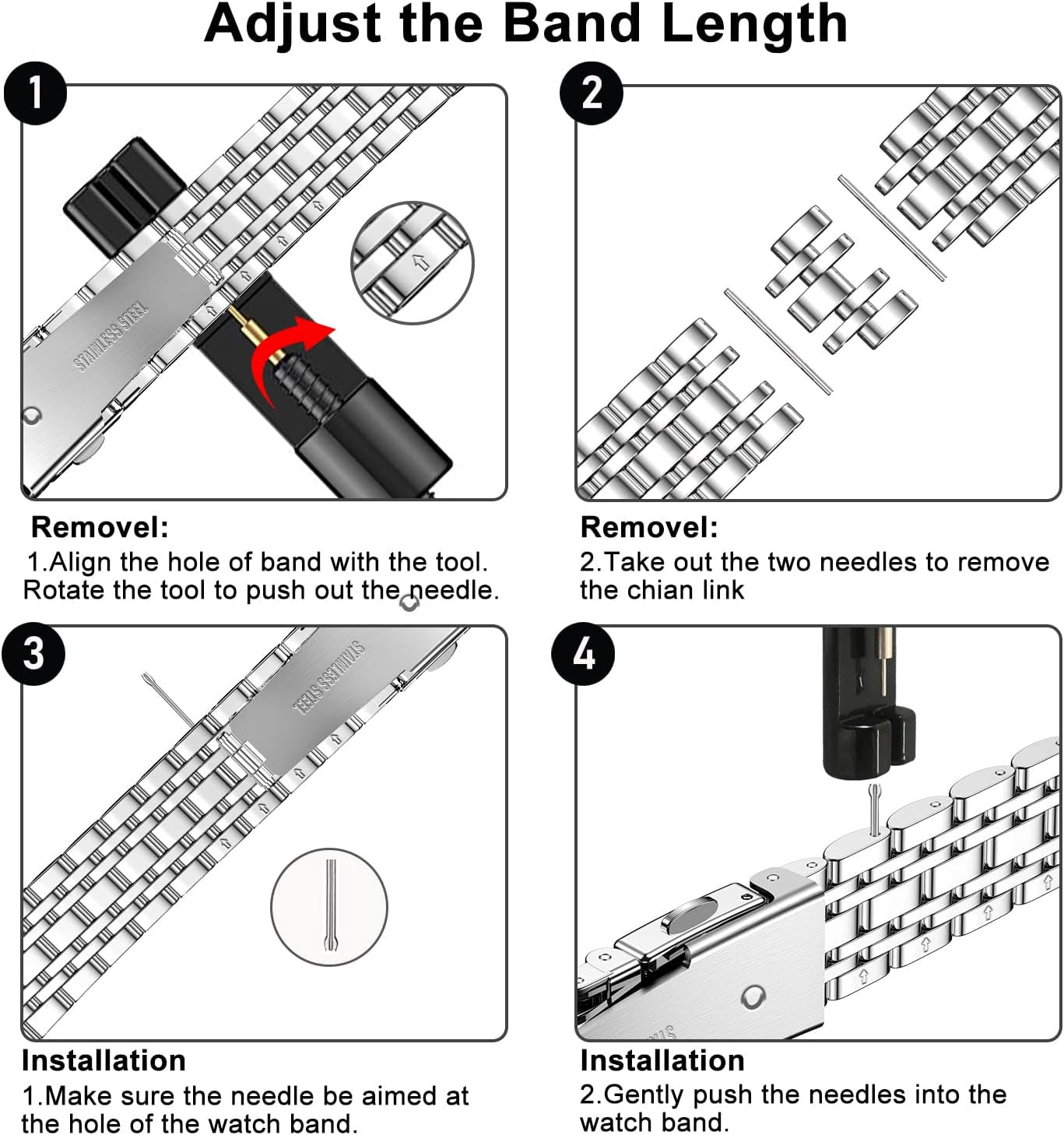 Adjust the Band Length

1

STAINLESS STEEL

Removel:
1.Align the hole of band with the tool. Rotate the tool to push out the needle.

2

Removel:
2.Take out the two needles to remove the chian link

3

STAINLESS STEEL

Installation
1.Make sure the needle be aimed at the hole of the watch band.

4

Installation
2.Gently push the needles into the watch band.