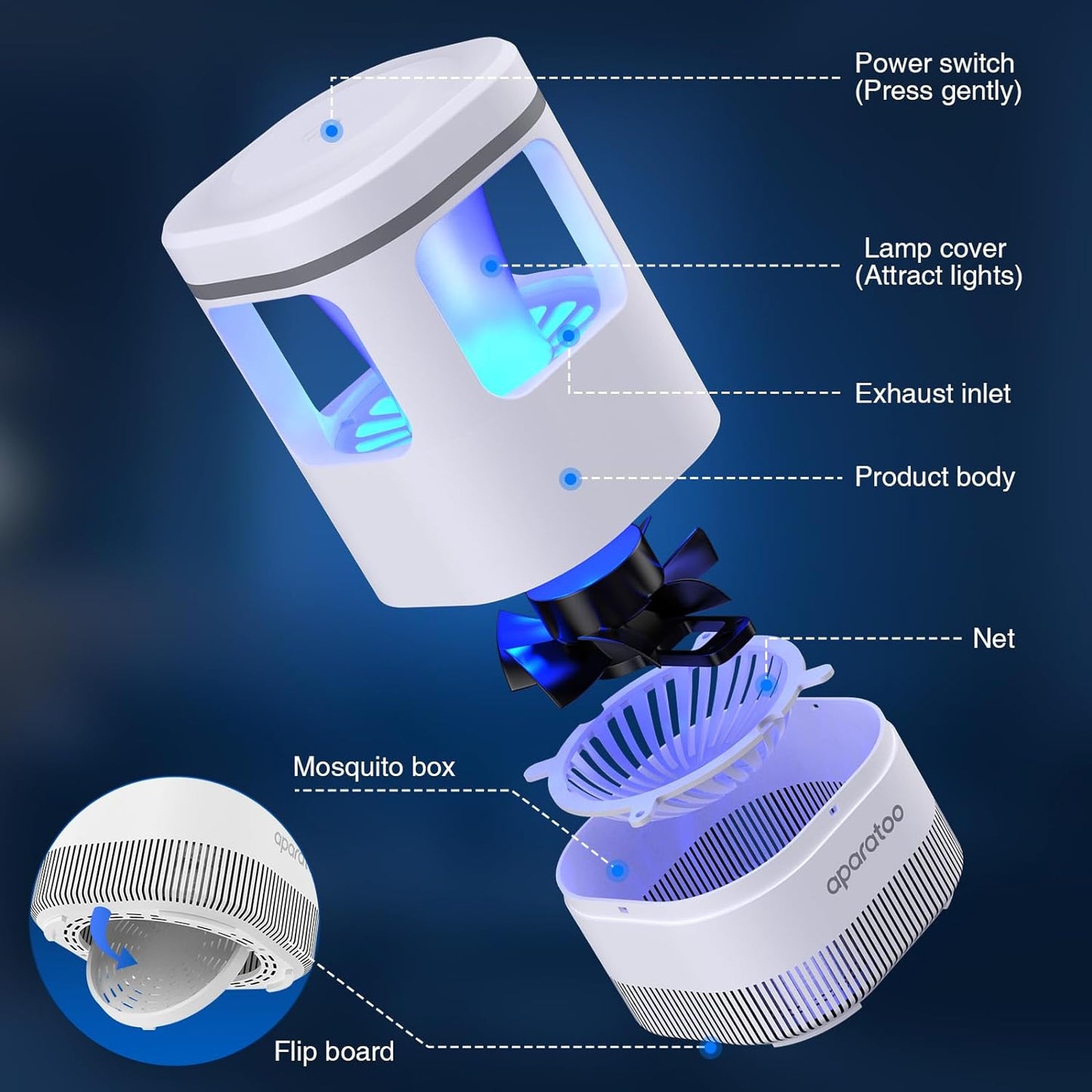 Power switch
(Press gently)

Lamp cover
(Attract lights)

Exhaust inlet

Product body

Net

Mosquito box

aparatoo

aparatoo

Flip board