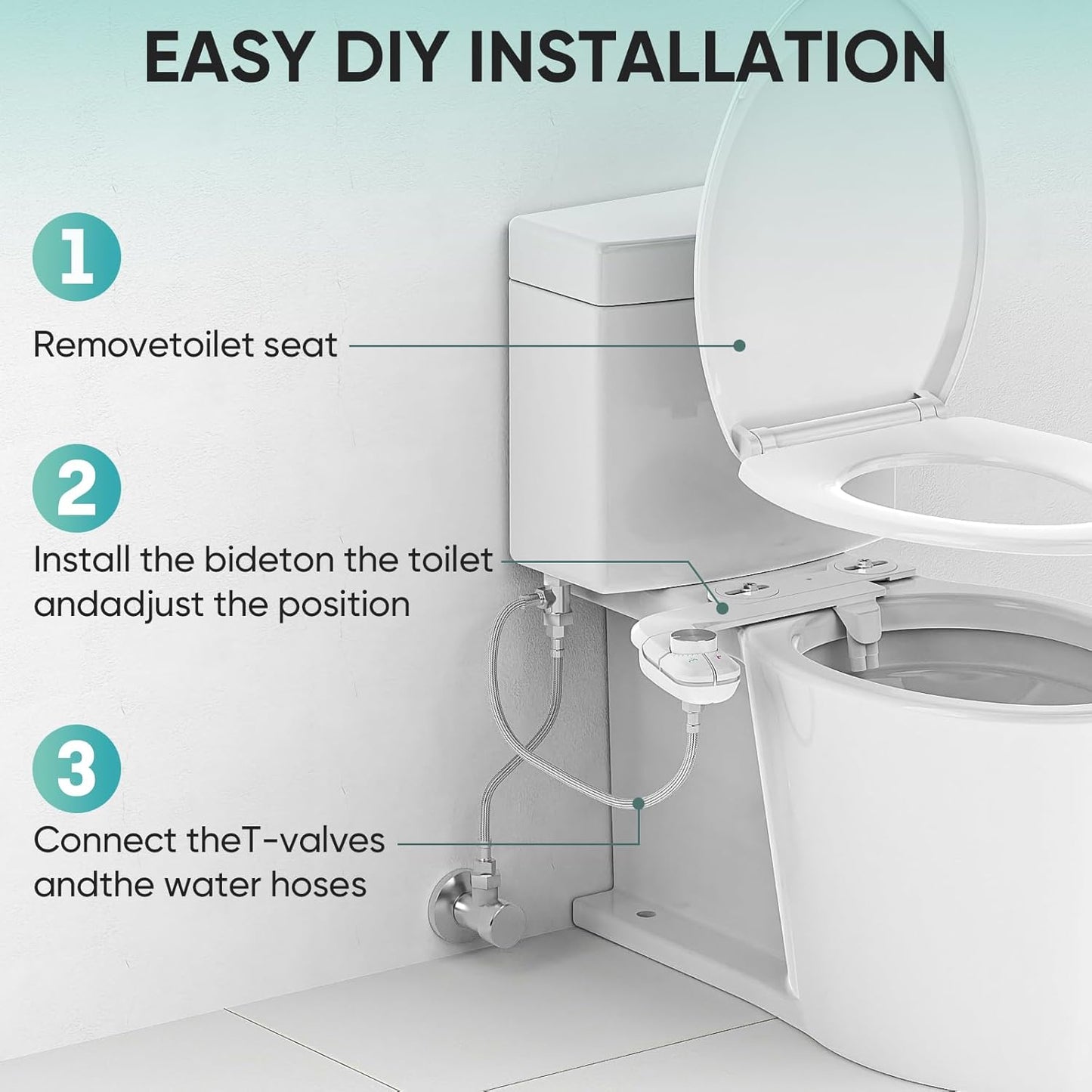 EASY DIY INSTALLATION

1

Removetoilet seat

2

Install the bideton the toilet andadjust the position

3

Connect theT-valves andthe water hoses